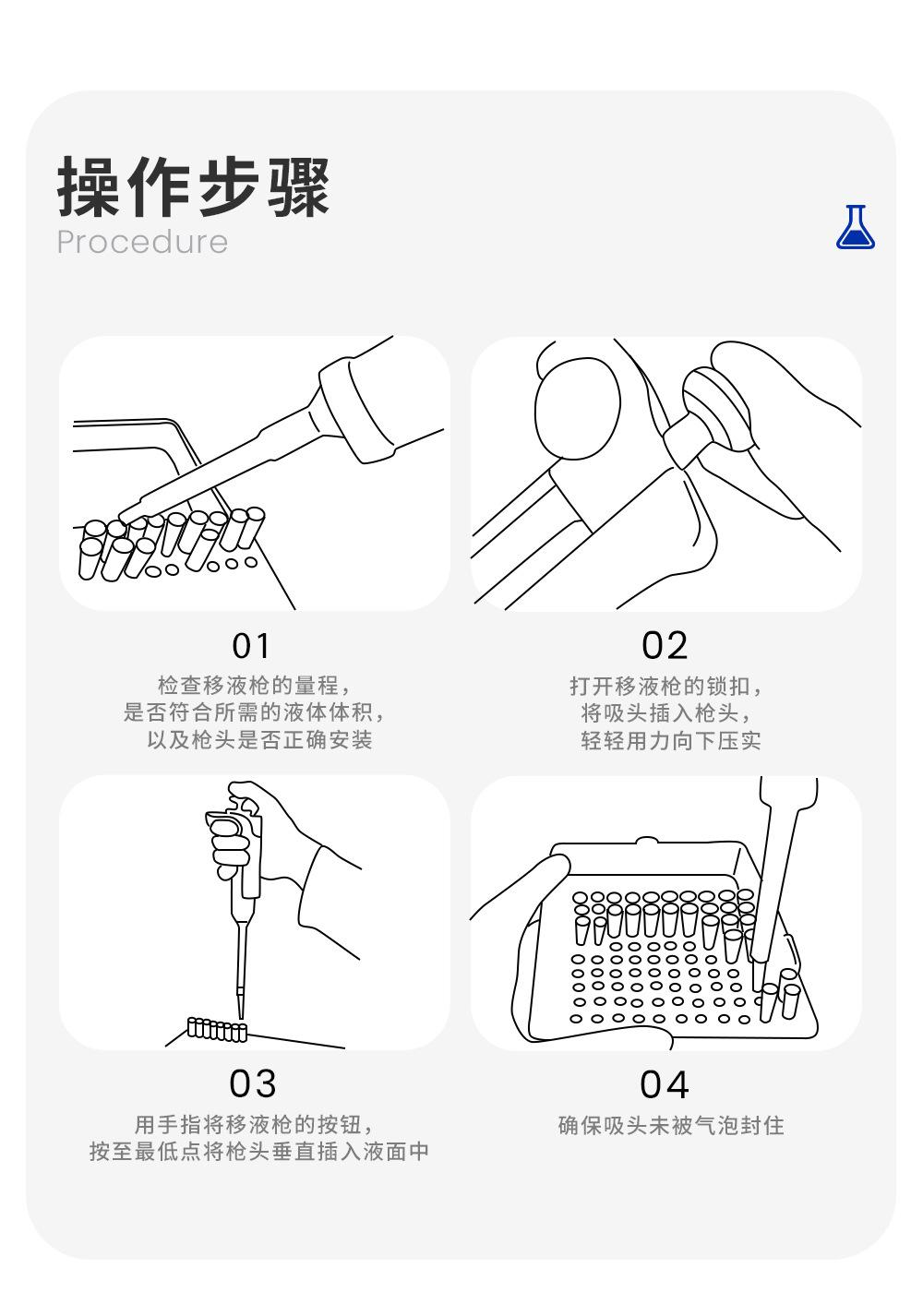 操作步骤
Procedure

01
检查移液枪的量程，
是否符合所需的液体体积，
以及枪头是否正确安装

02
打开移液枪的锁扣，
将吸头插入枪头，
轻轻用力向下压实

03
用手指将移液枪的按钮，
按至最低点将枪头垂直插入液面中

04
确保吸头未被气泡封住