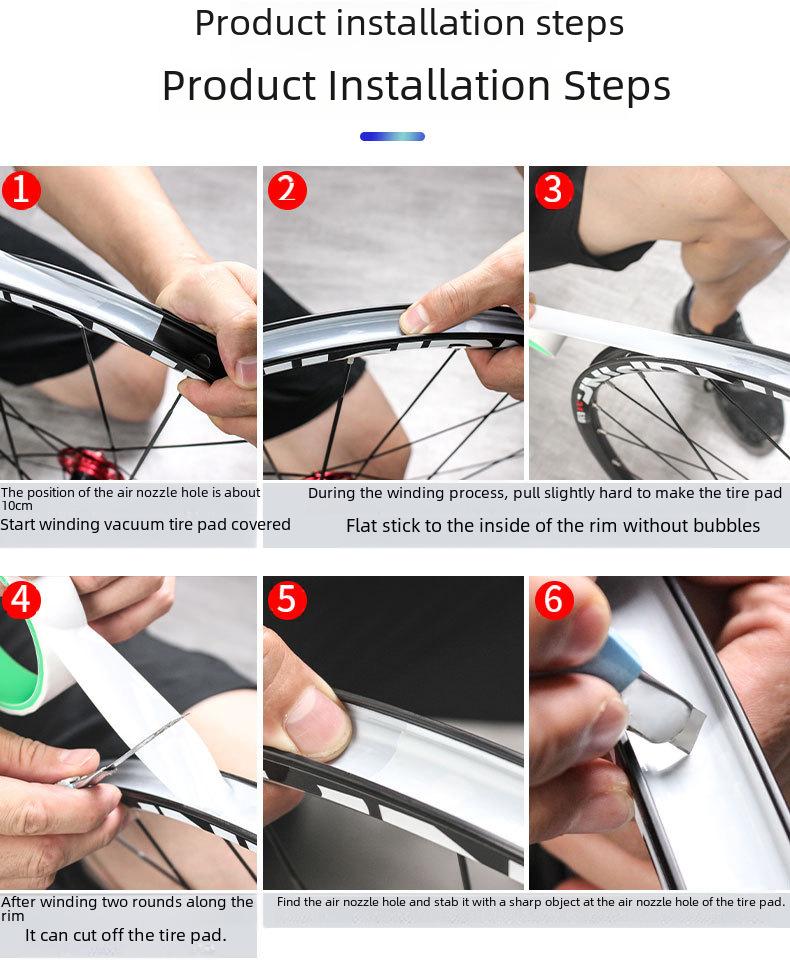 Product installation steps

Product Installation Steps

1

2

3

The position of the air nozzle hole is about 10cm

Start winding vacuum tire pad covered

During the winding process, pull slightly hard to make the tire pad

Flat stick to the inside of the rim without bubbles

4

5

6

After winding two rounds along the rim

It can cut off the tire pad.

Find the air nozzle hole and stab it with a sharp object at the air nozzle hole of the tire pad.