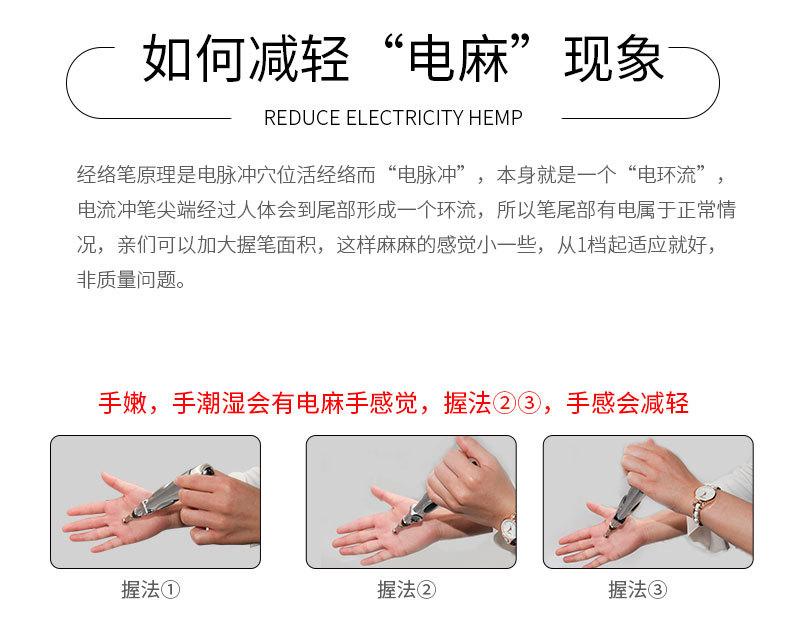 如何减轻“电麻”现象

REDUCE ELECTRICITY HEMP

经络笔原理是电脉冲穴位活经络而“电脉冲”，本身就是一个“电环流”，电流冲笔尖端经过人体会到尾部形成一个环流，所以笔尾部有电属于正常情况，亲们可以加大握笔面积，这样麻麻的感觉小一些，从1档起适应就好，非质量问题。

手嫩，手潮湿会有电麻手感觉，握法②③，手感会减轻

握法①

握法②

握法③