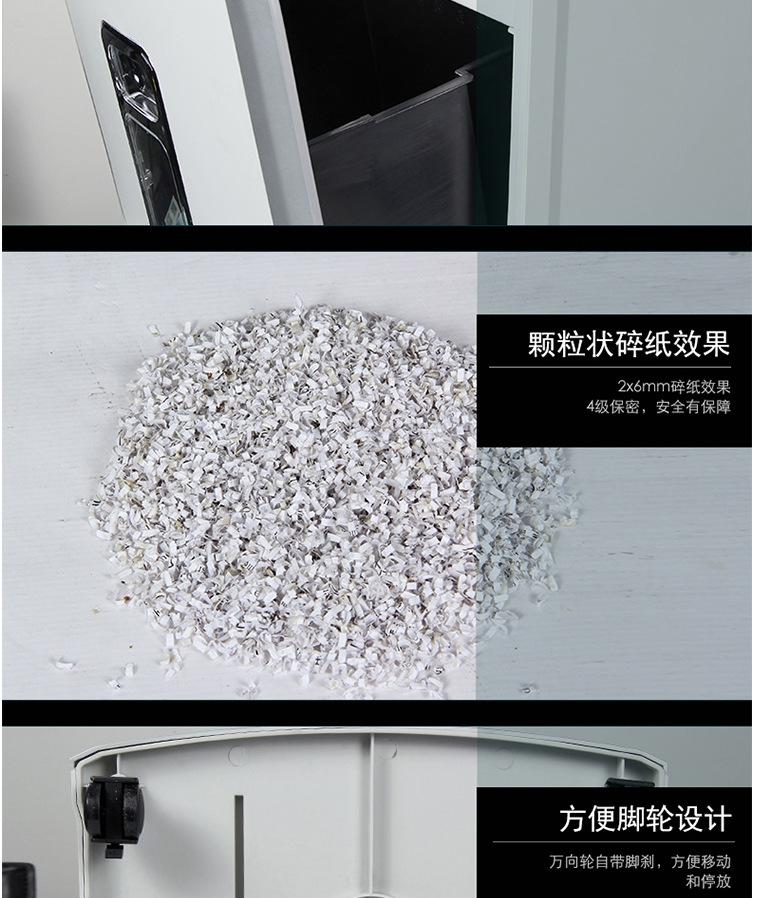 颗粒状碎纸效果

2x6mm碎纸效果
4级保密，安全有保障

方便脚轮设计

万向轮自带脚刹，方便移动和停放