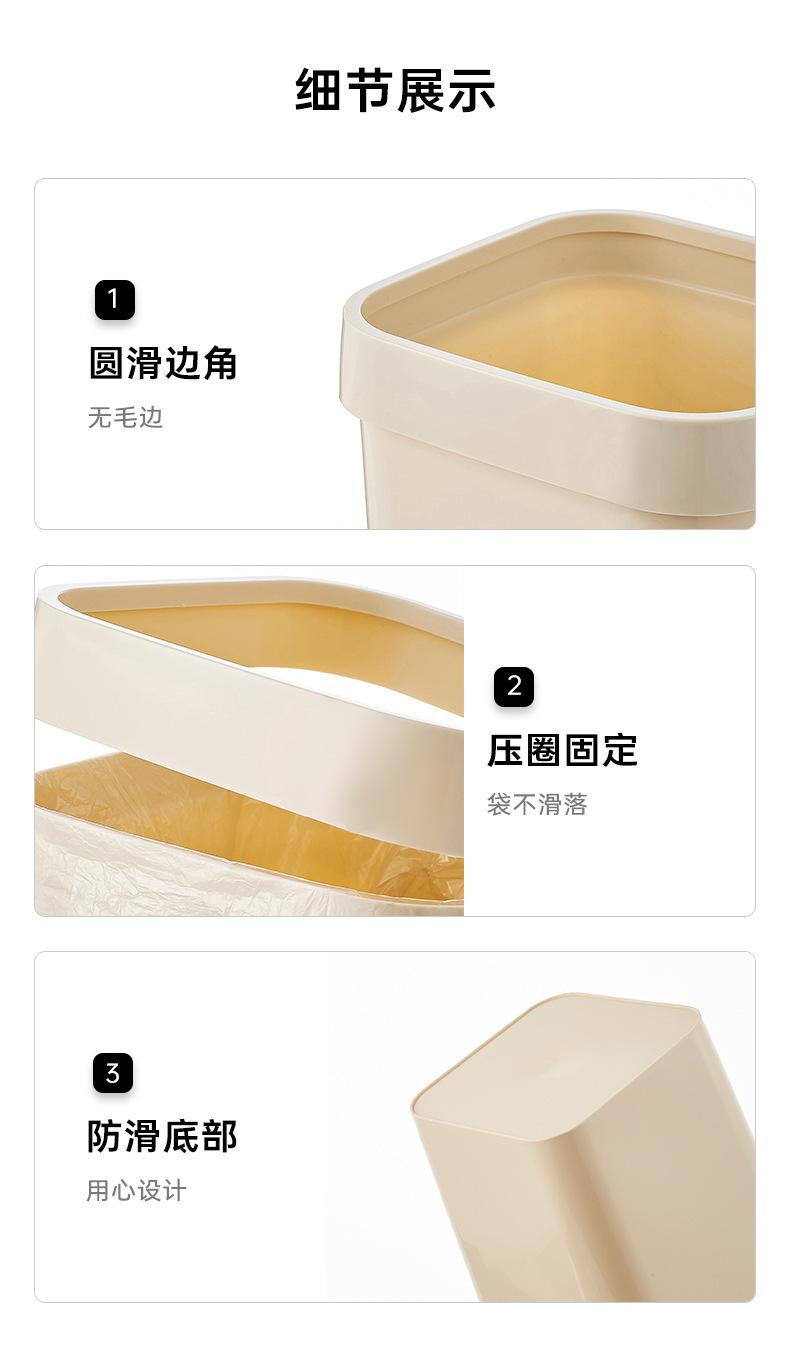 细节展示

1
圆滑边角
无毛边

2
压圈固定
袋不滑落

3
防滑底部
用心设计