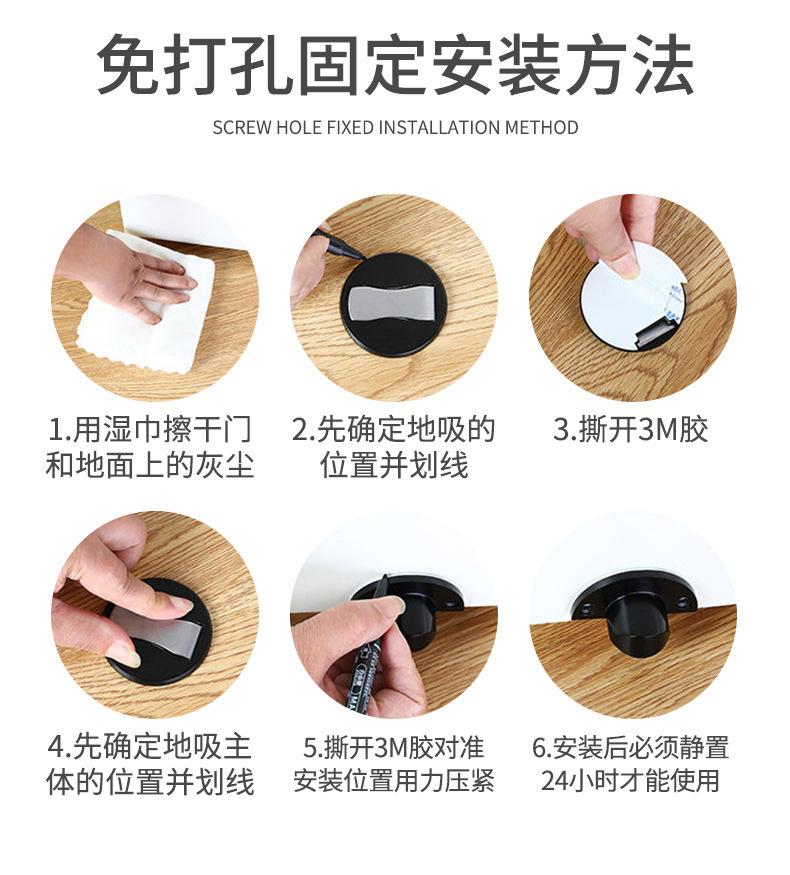 免打孔固定安装方法

SCREW HOLE FIXED INSTALLATION METHOD

1.用湿巾擦干门和地面上的灰尘

2.先确定地吸的位置并划线

3.撕开3M胶

4.先确定地吸主体的位置并划线

5.撕开3M胶对准安装位置用力压紧

6.安装后必须静置24小时才能使用