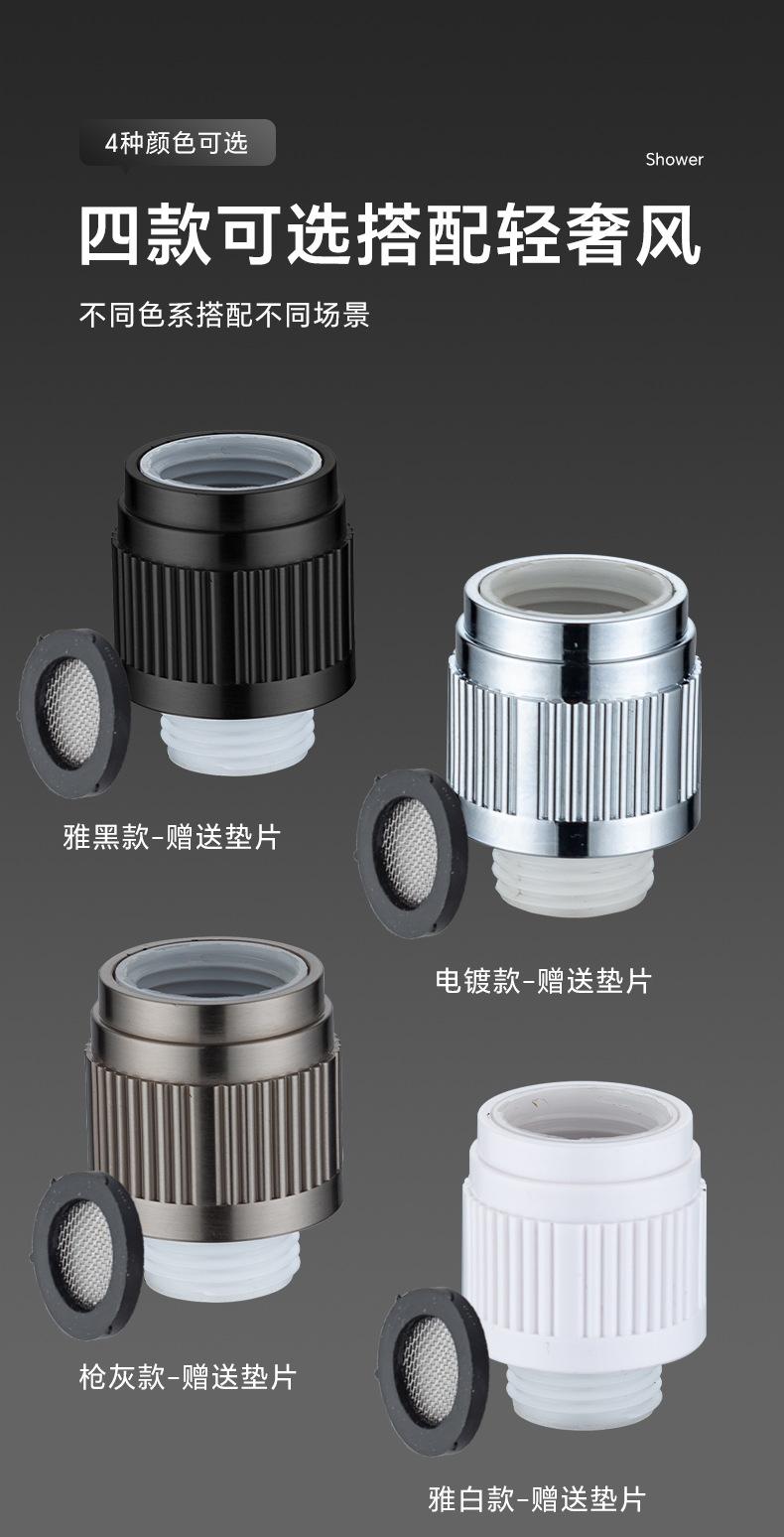 4种颜色可选

Shower

四款可选搭配轻奢风

不同色系搭配不同场景

雅黑款-赠送垫片

电镀款-赠送垫片

枪灰款-赠送垫片

雅白款-赠送垫片