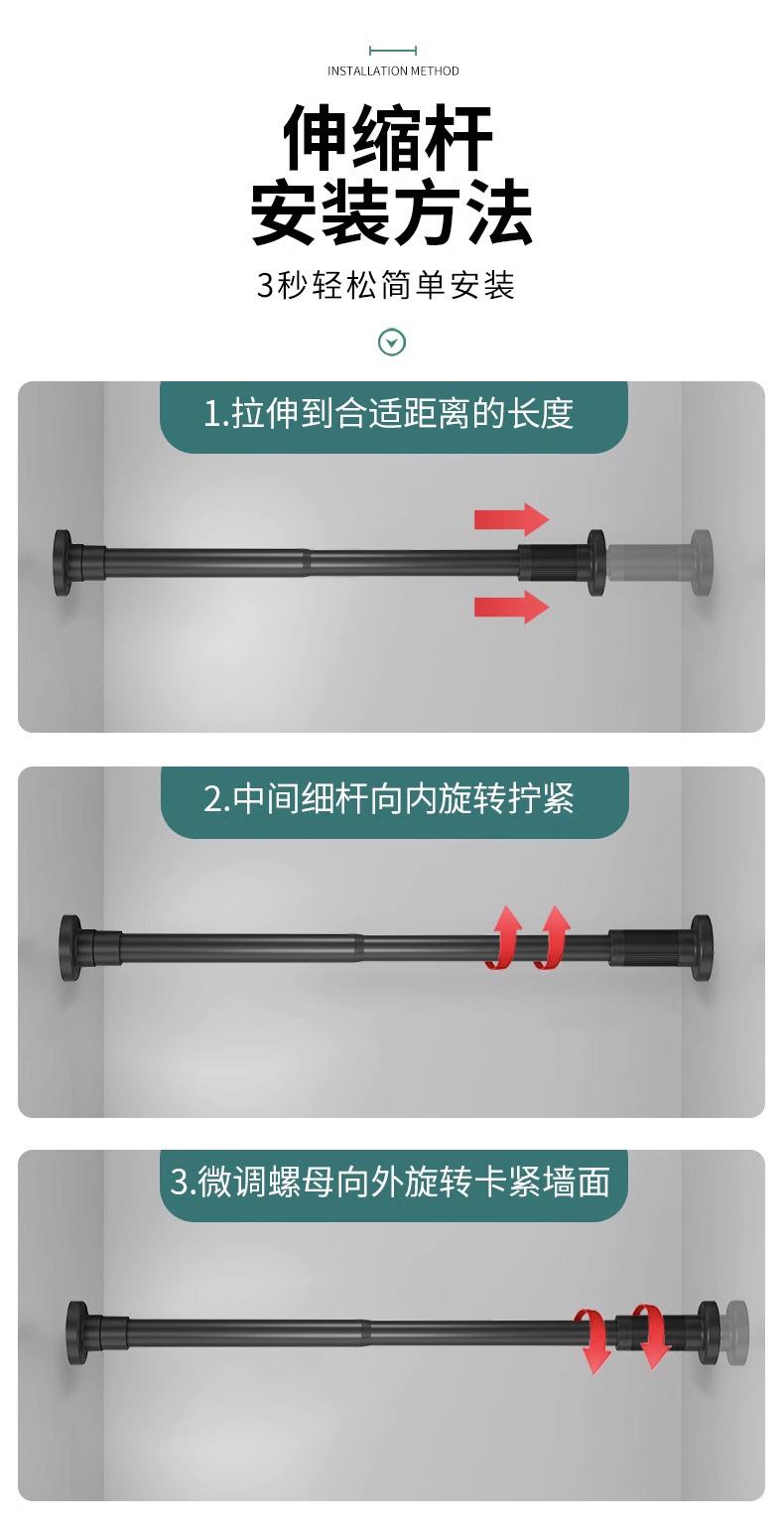 INSTALLATION METHOD

伸缩杆
安装方法

3秒轻松简单安装

1.拉伸到合适距离的长度

2.中间细杆向内旋转拧紧

3.微调螺母向外旋转卡紧墙面