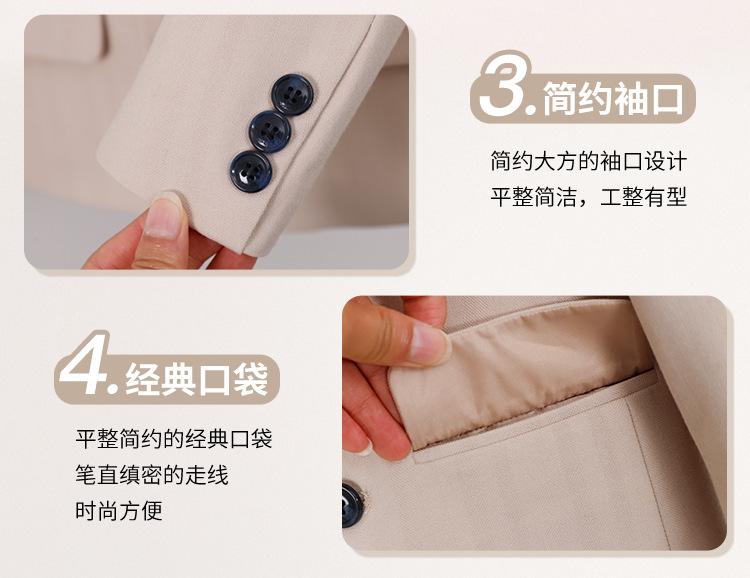 3.简约袖口

简约大方的袖口设计
平整简洁，工整有型

4.经典口袋

平整简约的经典口袋
笔直缜密的走线
时尚方便