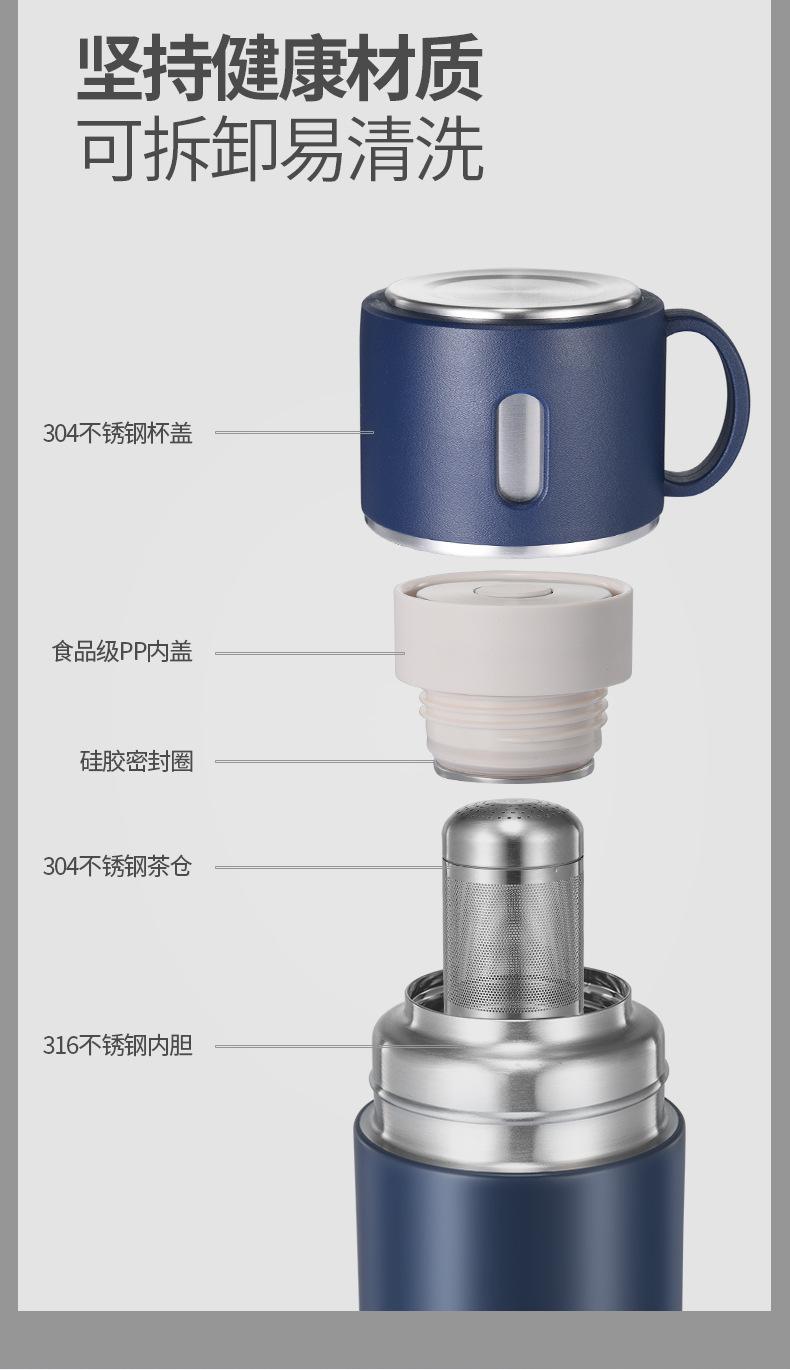 坚持健康材质
可拆卸易清洗

304不锈钢杯盖

食品级PP内盖

硅胶密封圈

304不锈钢茶仓

316不锈钢内胆