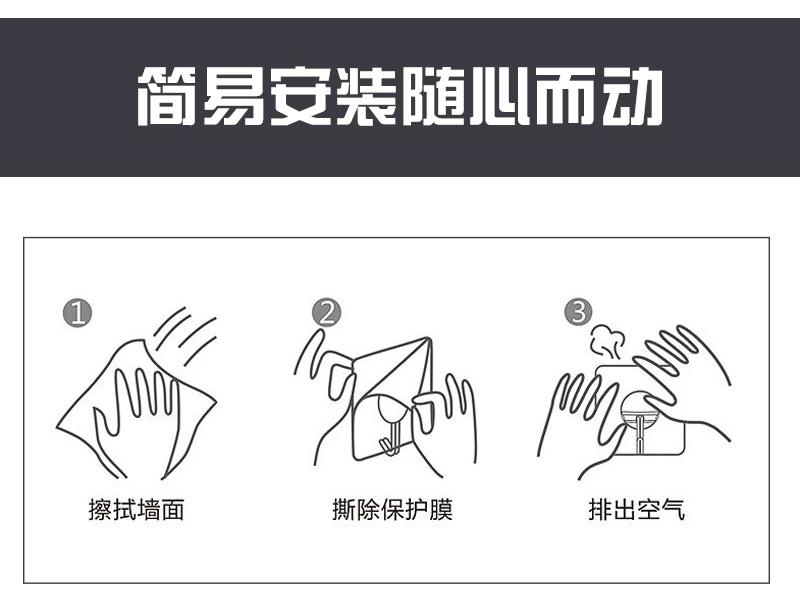 简易安装随心而动

①
擦拭墙面

②
撕除保护膜

③
排出空气