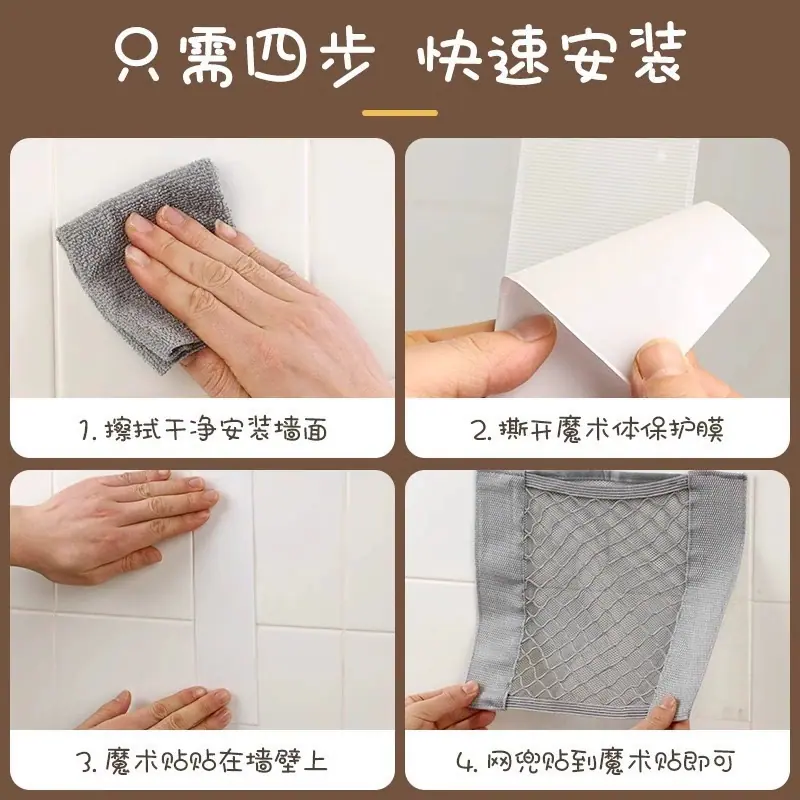 只需四步 快速安装

1. 擦拭干净安装墙面

2. 撕开魔术体保护膜

3. 魔术贴贴在墙壁上

4. 网兜贴到魔术贴即可