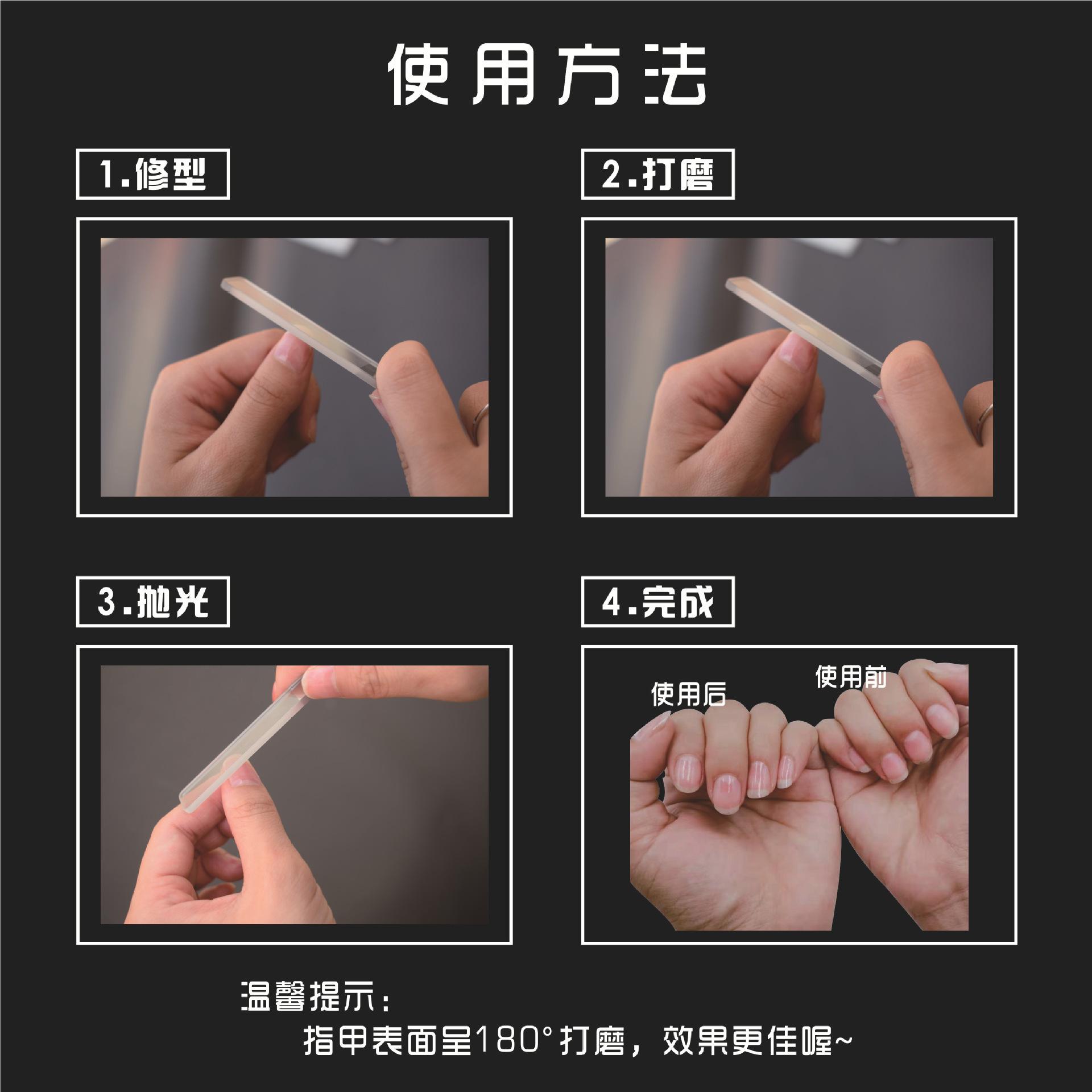 使用方法

1.修型

2.打磨

3.抛光

4.完成

使用后

使用前

温馨提示：
指甲表面呈180°打磨，效果更佳喔~