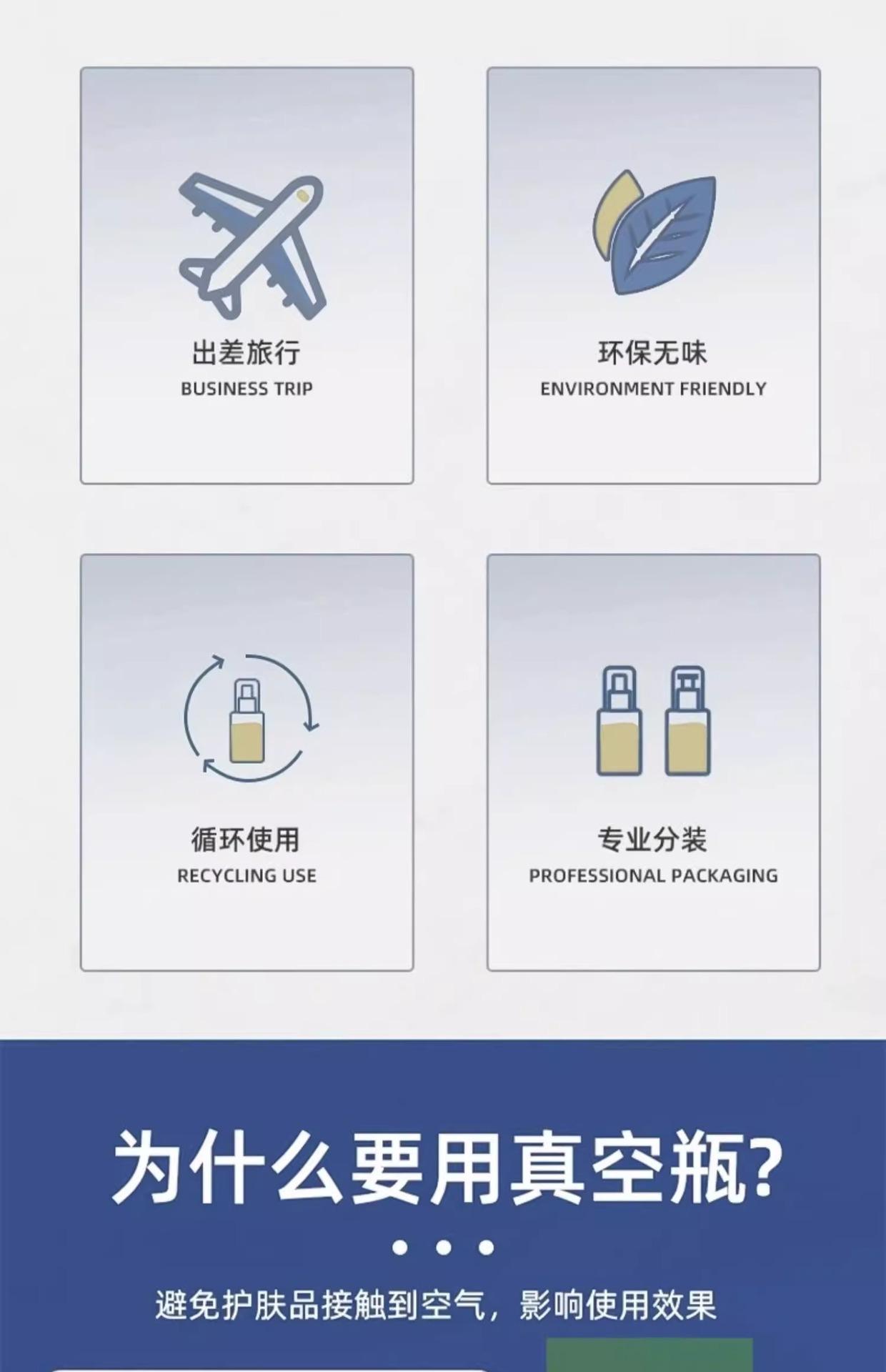 出差旅行
BUSINESS TRIP

环保无味
ENVIRONMENT FRIENDLY

循环使用
RECYCLING USE

专业分装
PROFESSIONAL PACKAGING

为什么要用真空瓶?

避免护肤品接触到空气，影响使用效果