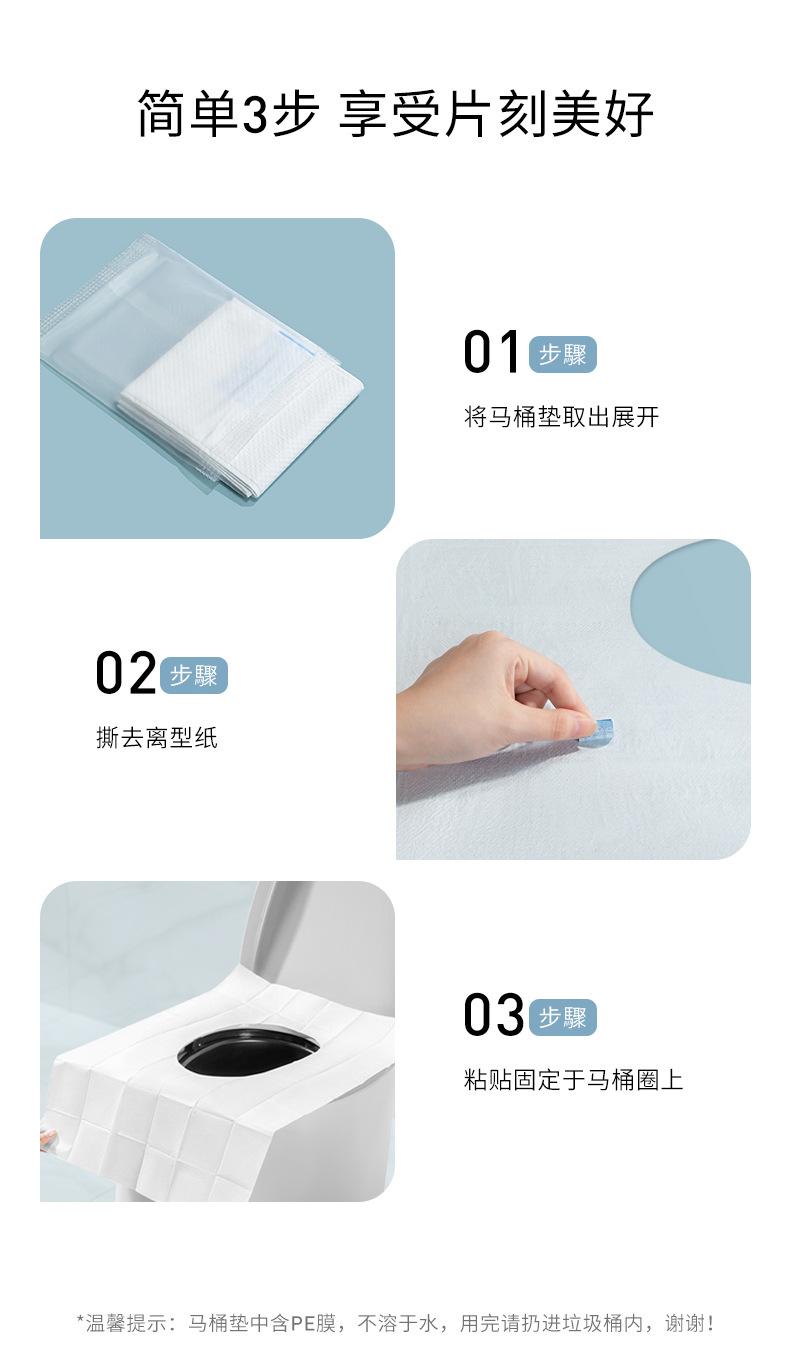 简单3步 享受片刻美好

01 步骤

将马桶垫取出展开

02 步骤

撕去离型纸

03 步骤

粘贴固定于马桶圈上

*温馨提示：马桶垫中含PE膜，不溶于水，用完请扔进垃圾桶内，谢谢！