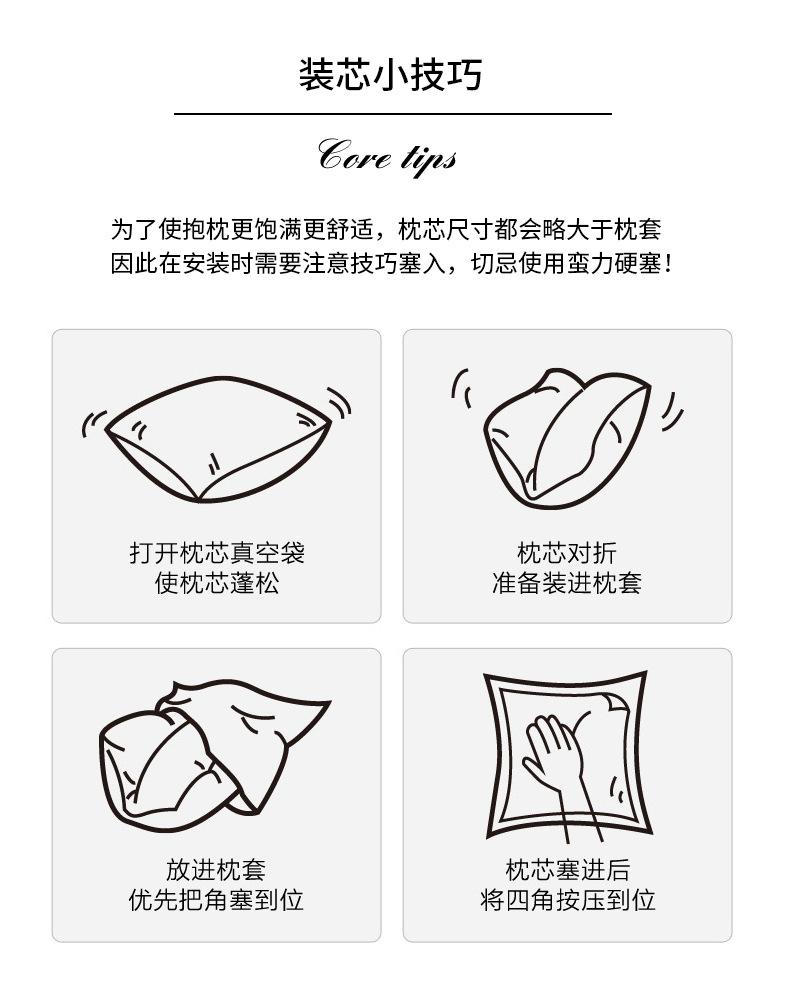 装芯小技巧

Core tips

为了使抱枕更饱满更舒适，枕芯尺寸都会略大于枕套
因此在安装时需要注意技巧塞入，切忌使用蛮力硬塞！

打开枕芯真空袋
使枕芯蓬松

枕芯对折
准备装进枕套

放进枕套
优先把角塞到位

枕芯塞进后
将四角按压到位