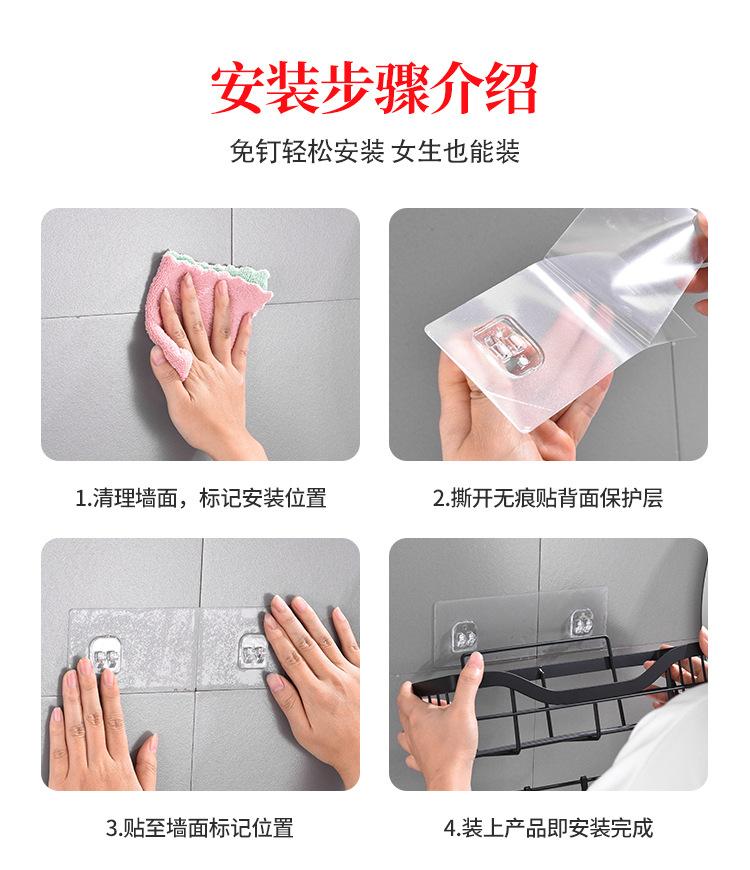 安装步骤介绍

免钉轻松安装 女生也能装

1.清理墙面，标记安装位置

2.撕开无痕贴背面保护层

3.贴至墙面标记位置

4.装上产品即安装完成