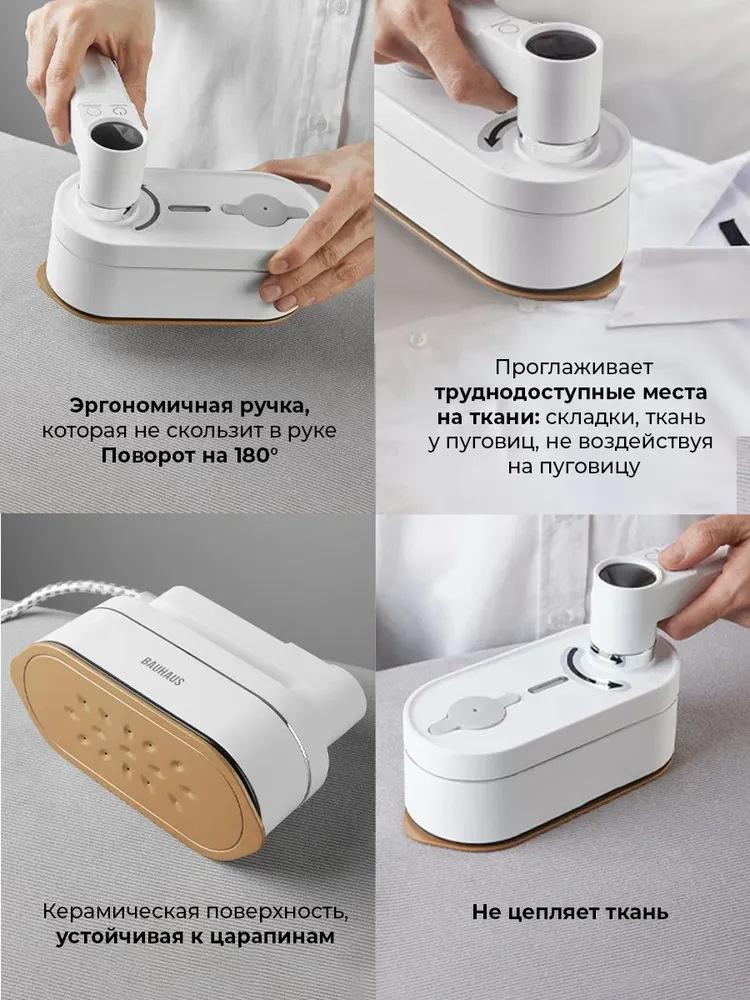 Эргономичная ручка, которая не скользит в руке
Поворот на 180°

Проглаживает труднодоступные места на ткани: складки, ткань у пуговиц, не воздействуя на пуговицу

BAUHAUS

Керамическая поверхность, устойчивая к царапинам

Не цепляет ткань