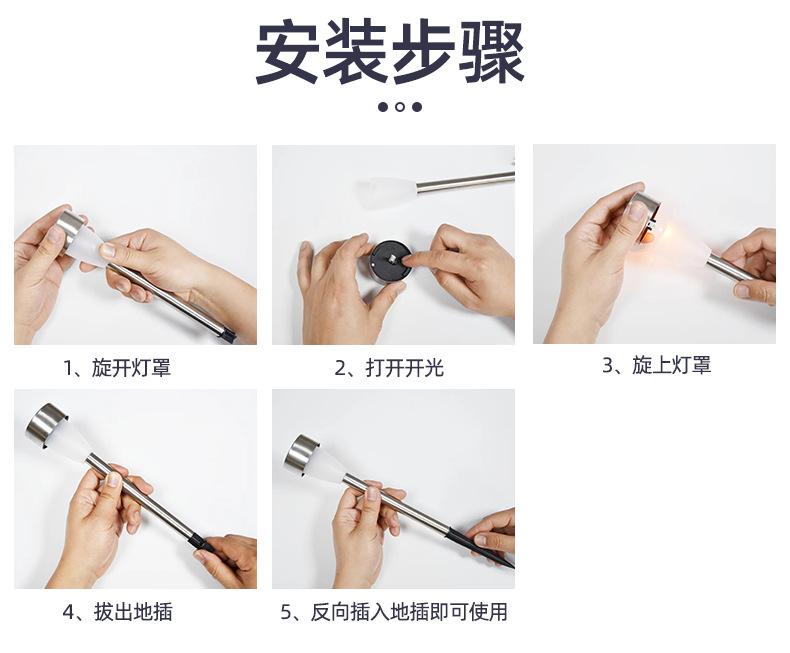 安装步骤

1、旋开灯罩

2、打开开光

3、旋上灯罩

4、拔出地插

5、反向插入地插即可使用