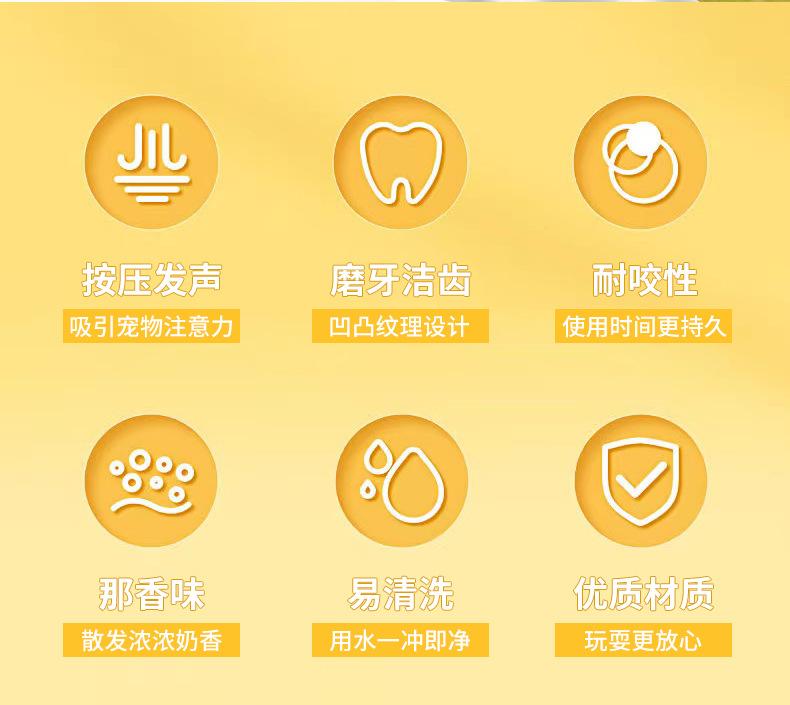 按压发声

吸引宠物注意力

磨牙洁齿

凹凸纹理设计

耐咬性

使用时间更持久

那香味

散发浓浓奶香

易清洗

用水一冲即净

优质材质

玩耍更放心