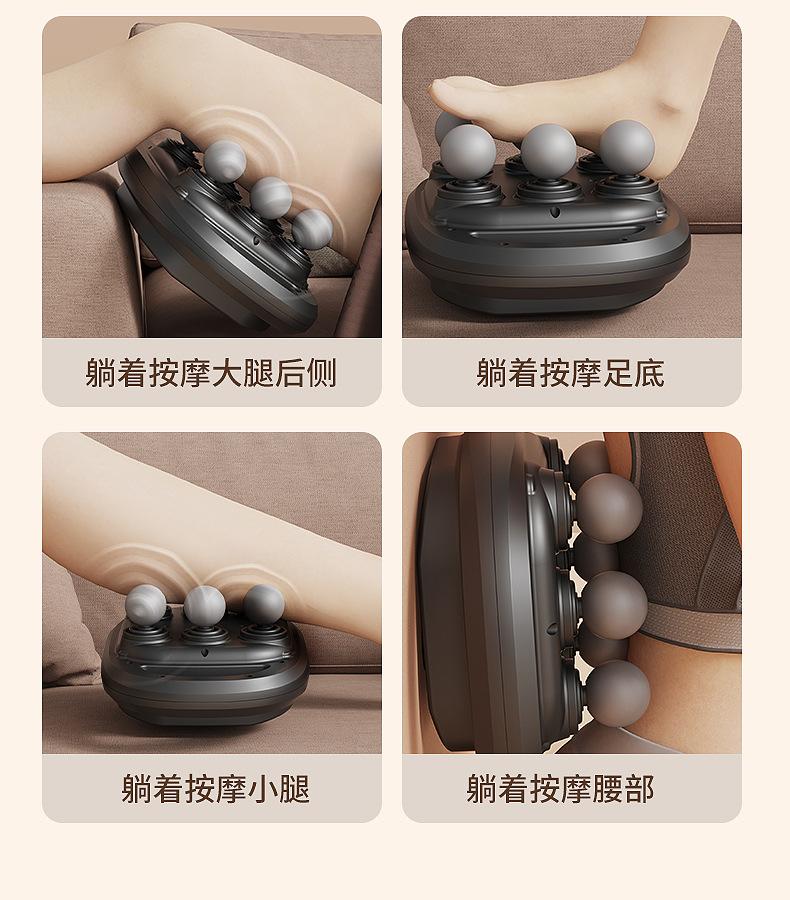 躺着按摩大腿后侧

躺着按摩足底

躺着按摩小腿

躺着按摩腰部