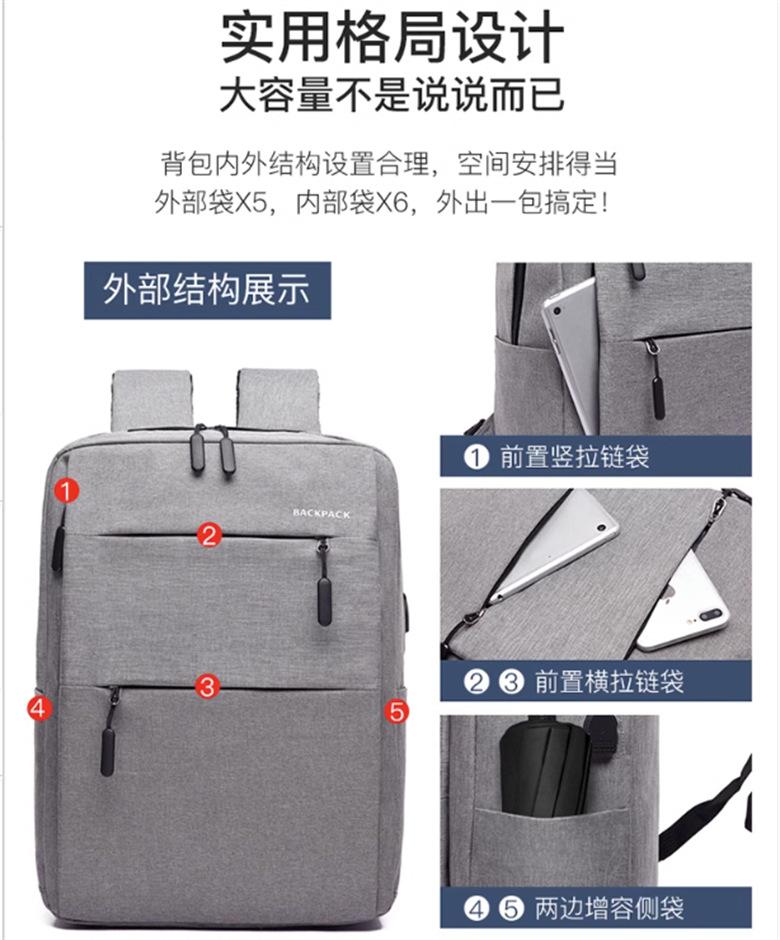 实用格局设计
大容量不是说说而已

背包内外结构设置合理，空间安排得当
外部袋X5，内部袋X6，外出一包搞定！

外部结构展示

1
BACKPACK
2
3
4
5

1 前置竖拉链袋

2 3 前置横拉链袋

4 5 两边增容侧袋