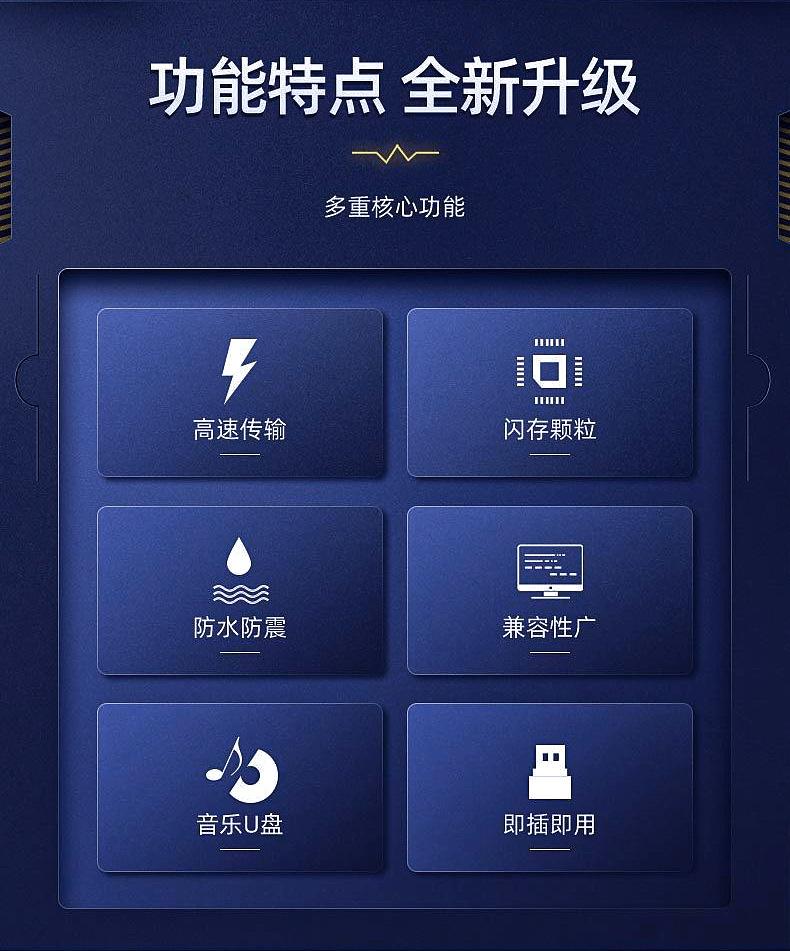 功能特点 全新升级

多重核心功能

高速传输

闪存颗粒

防水防震

兼容性广

音乐U盘

即插即用