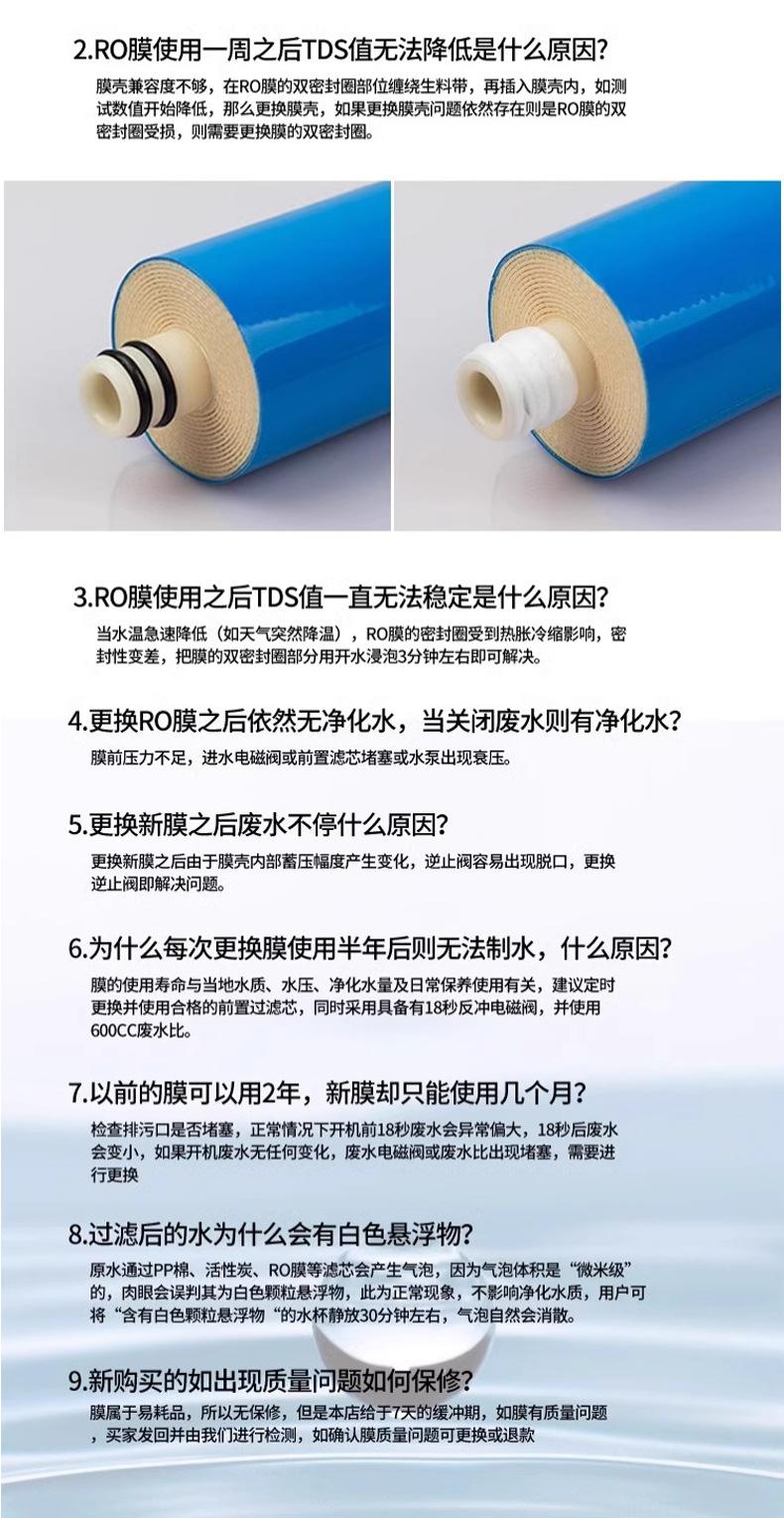 2.RO膜使用一周之后TDS值无法降低是什么原因?

膜壳兼容度不够，在RO膜的双密封圈部位缠绕生料带，再插入膜壳内，如测试数值开始降低，那么更换膜壳，如果更换膜壳问题依然存在则是RO膜的双密封圈受损，则需要更换膜的双密封圈。

3.RO膜使用之后TDS值一直无法稳定是什么原因?

当水温急速降低（如天气突然降温），RO膜的密封圈受到热胀冷缩影响，密封性变差，把膜的双密封圈部分用开水浸泡3分钟左右即可解决。

4.更换RO膜之后依然无净化水，当关闭废水则有净化水?

膜前压力不足，进水电磁阀或前置滤芯堵塞或水泵出现衰压。

5.更换新膜之后废水不停什么原因?

更换新膜之后由于膜壳内部蓄压幅度产生变化，逆止阀容易出现脱口，更换逆止阀即解决问题。

6.为什么每次更换膜使用半年后则无法制水，什么原因?

膜的使用寿命与当地水质、水压、净化水量及日常保养使用有关，建议定时更换并使用合格的前置过滤芯，同时采用具备有18秒反冲电磁阀，并使用600CC废水比。

7.以前的膜可以用2年，新膜却只能使用几个月?

检查排污口是否堵塞，正常情况下开机前18秒废水会异常偏大，18秒后废水会变小，如果开机废水无任何变化，废水电磁阀或废水比出现堵塞，需要进行更换

8.过滤后的水为什么会有白色悬浮物?

原水通过PP棉、活性炭、RO膜等滤芯会产生气泡，因为气泡体积是“微米级”的，肉眼会误判其为白色颗粒悬浮物，此为正常现象，不影响净化水质，用户可将“含有白色颗粒悬浮物“的水杯静放30分钟左右，气泡自然会消散。

9.新购买的如出现质量问题如何保修?

膜属于易耗品，所以无保修，但是本店给于7天的缓冲期，如膜有质量问题，买家发回并由我们进行检测，如确认膜质量问题可更换或退款