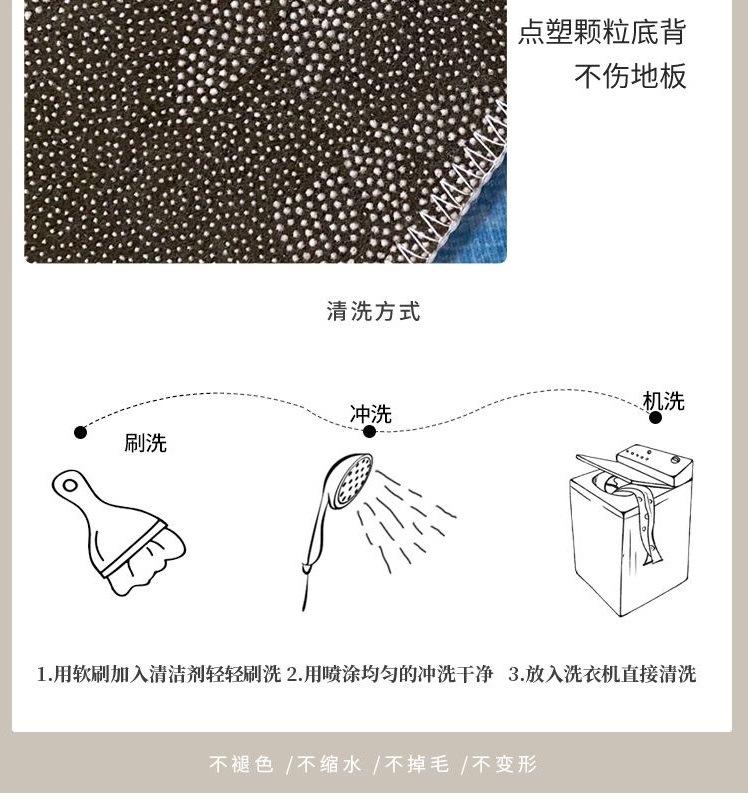 点塑颗粒底背
不伤地板

清洗方式

刷洗
冲洗
机洗

1.用软刷加入清洁剂轻轻刷洗 2.用喷涂均匀的冲洗干净 3.放入洗衣机直接清洗

不褪色 /不缩水 /不掉毛 /不变形