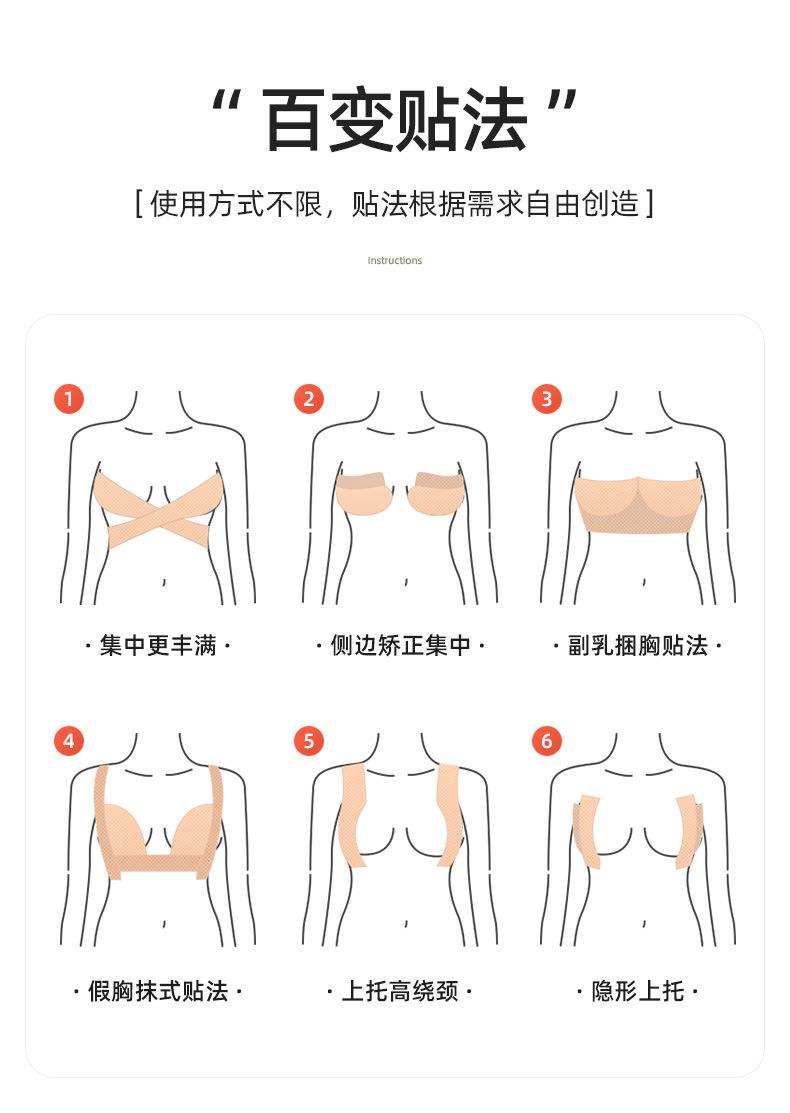 “ 百变贴法 ”

[ 使用方式不限，贴法根据需求自由创造 ]

Instructions

1
· 集中更丰满 ·

2
· 侧边矫正集中 ·

3
· 副乳捆胸贴法 ·

4
· 假胸抹式贴法 ·

5
· 上托高绕颈 ·

6
· 隐形上托 ·