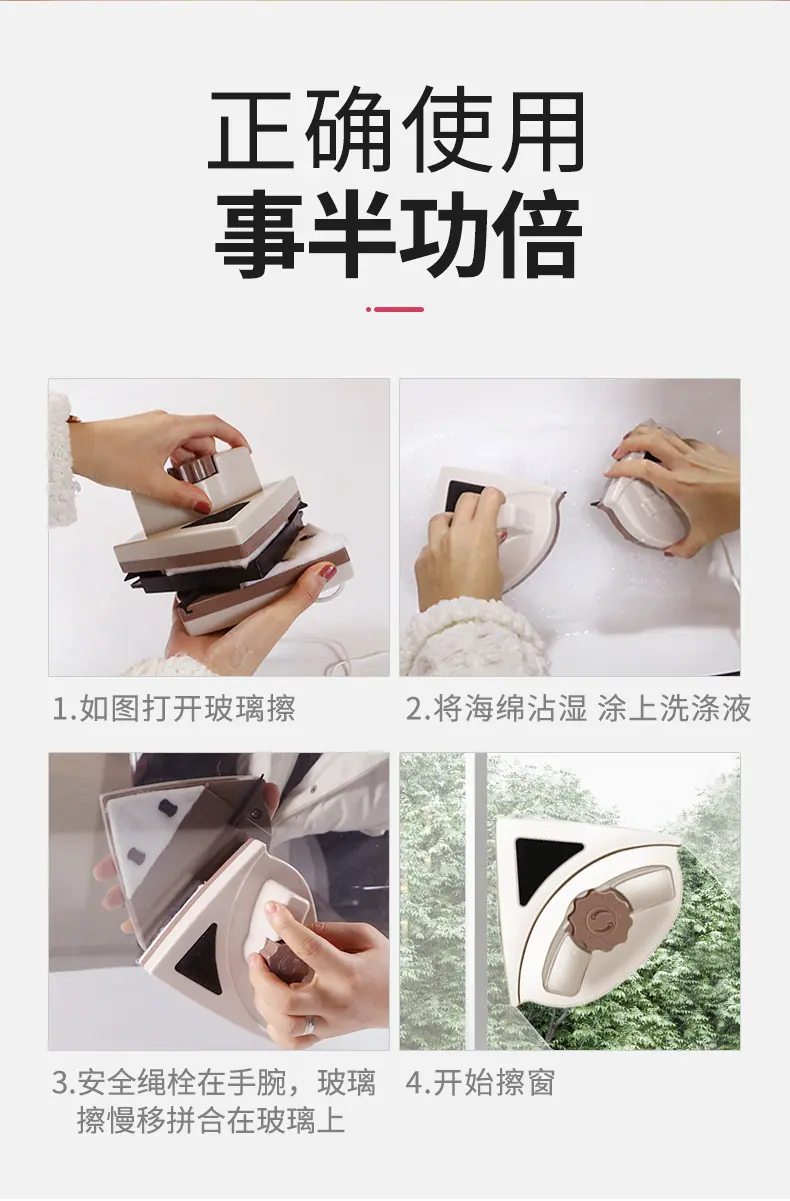 正确使用
事半功倍

1.如图打开玻璃擦

2.将海绵沾湿 涂上洗涤液

3.安全绳栓在手腕，玻璃擦慢移拼合在玻璃上

4.开始擦窗