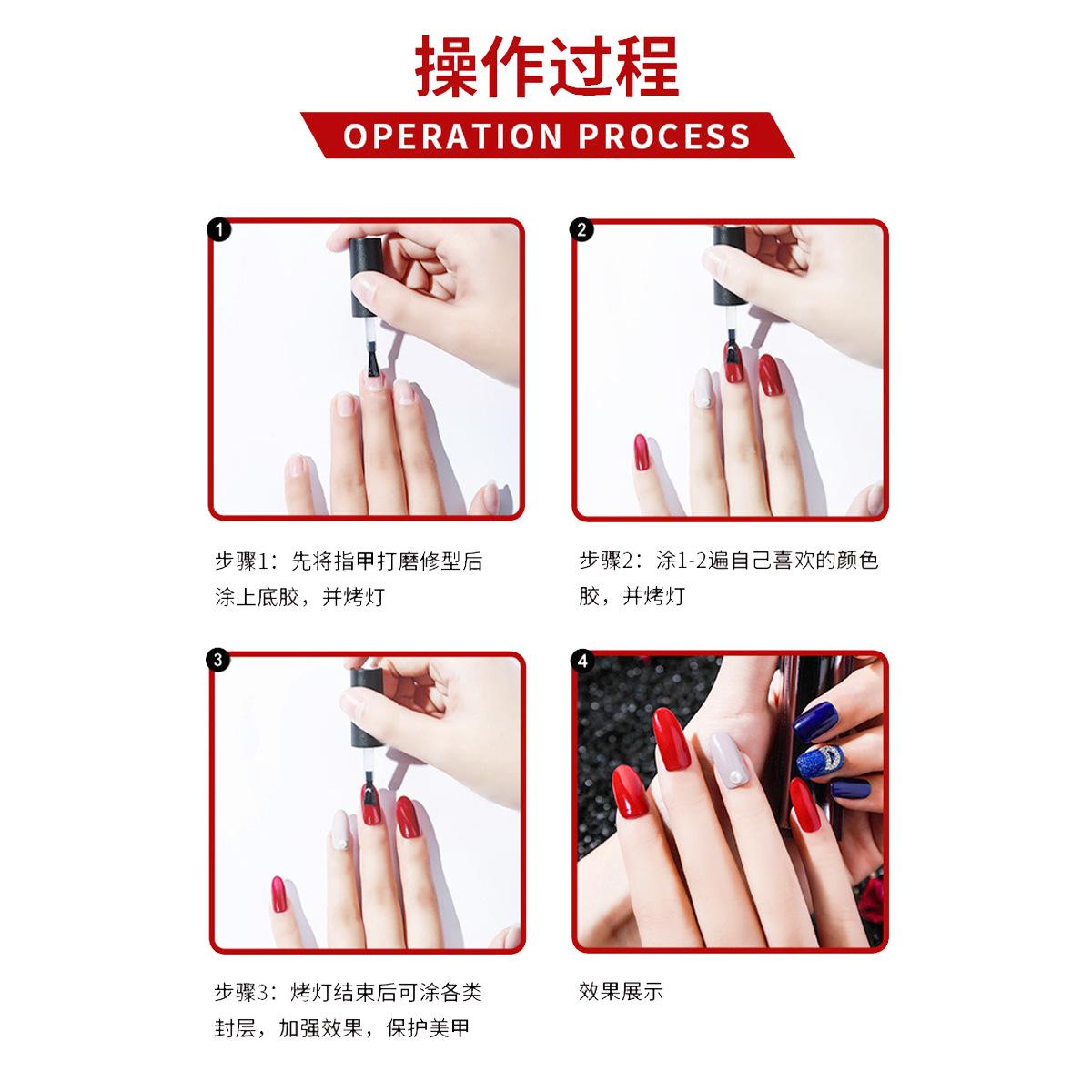 操作过程

OPERATION PROCESS

1

步骤1：先将指甲打磨修型后涂上底胶，并烤灯

2

步骤2：涂1-2遍自己喜欢的颜色胶，并烤灯

3

步骤3：烤灯结束后可涂各类封层，加强效果，保护美甲

4

效果展示