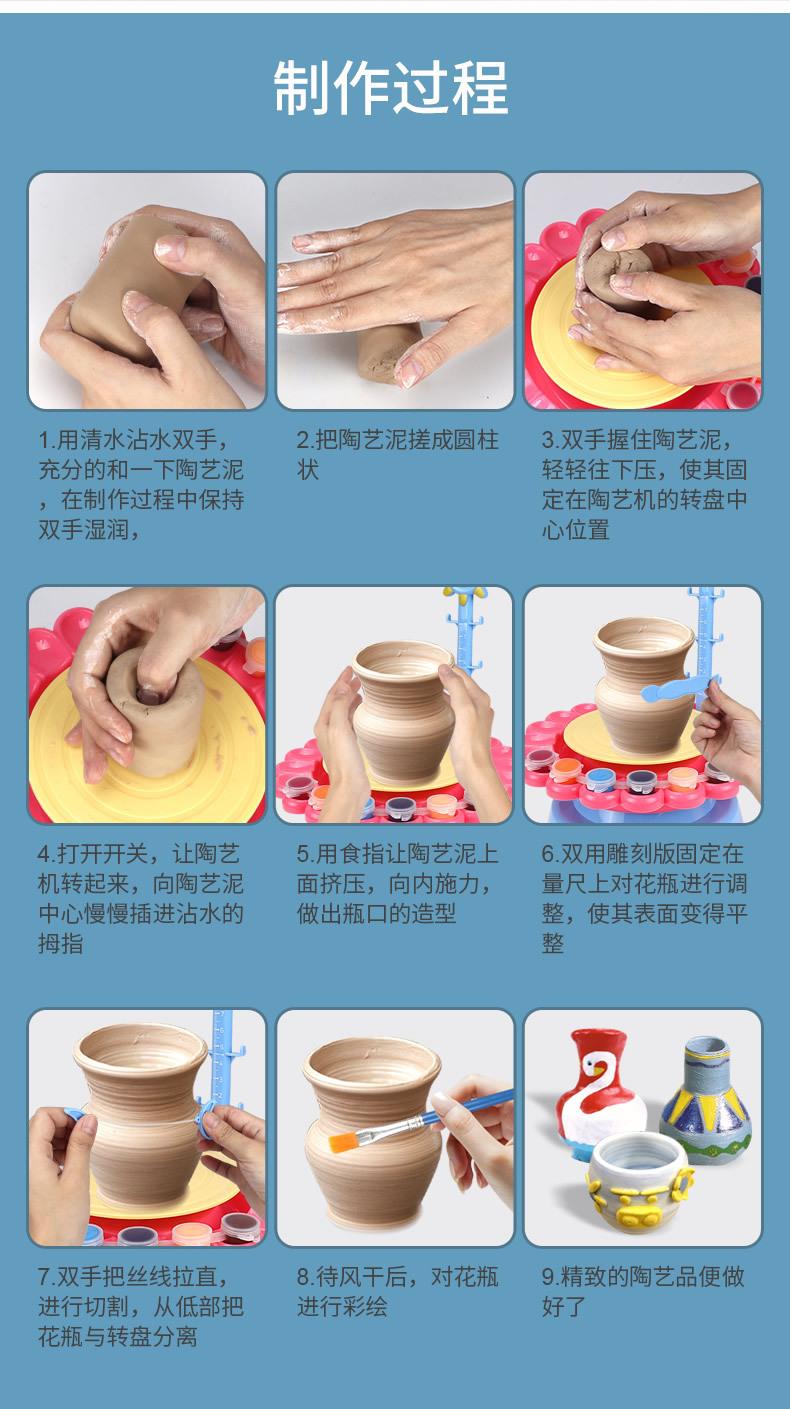 制作过程

1.用清水沾水双手，充分的和一下陶艺泥，在制作过程中保持双手湿润，

2.把陶艺泥搓成圆柱状

3.双手握住陶艺泥，轻轻往下压，使其固定在陶艺机的转盘中心位置

4.打开开关，让陶艺机转起来，向陶艺泥中心慢慢插进沾水的拇指

5.用食指让陶艺泥上面挤压，向内施力，做出瓶口的造型

6.双用雕刻版固定在量尺上对花瓶进行调整，使其表面变得平整

7.双手把丝线拉直，进行切割，从低部把花瓶与转盘分离

8.待风干后，对花瓶进行彩绘

9.精致的陶艺品便做好了