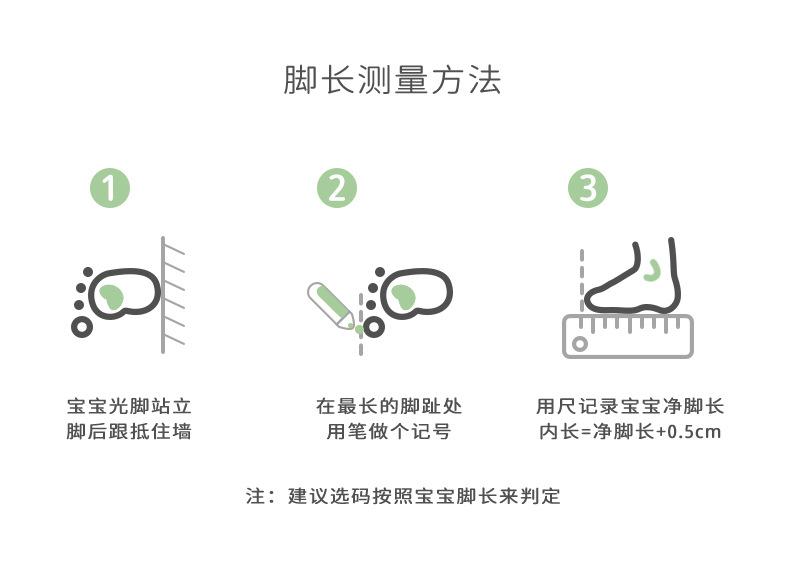 脚长测量方法

1

宝宝光脚站立
脚后跟抵住墙

2

在最长的脚趾处
用笔做个记号

3

用尺记录宝宝净脚长
内长=净脚长+0.5cm

注：建议选码按照宝宝脚长来判定