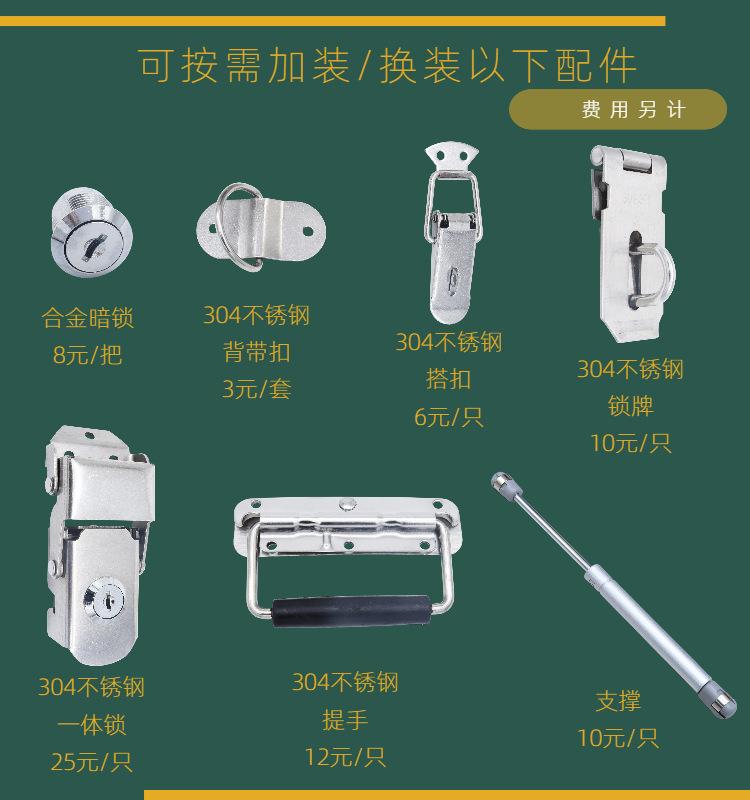 可按需加装/换装以下配件

费用另计

合金暗锁
8元/把

304不锈钢
背带扣
3元/套

304不锈钢
搭扣
6元/只

304不锈钢
锁牌
10元/只

304不锈钢
一体锁
25元/只

304不锈钢
提手
12元/只

支撑
10元/只