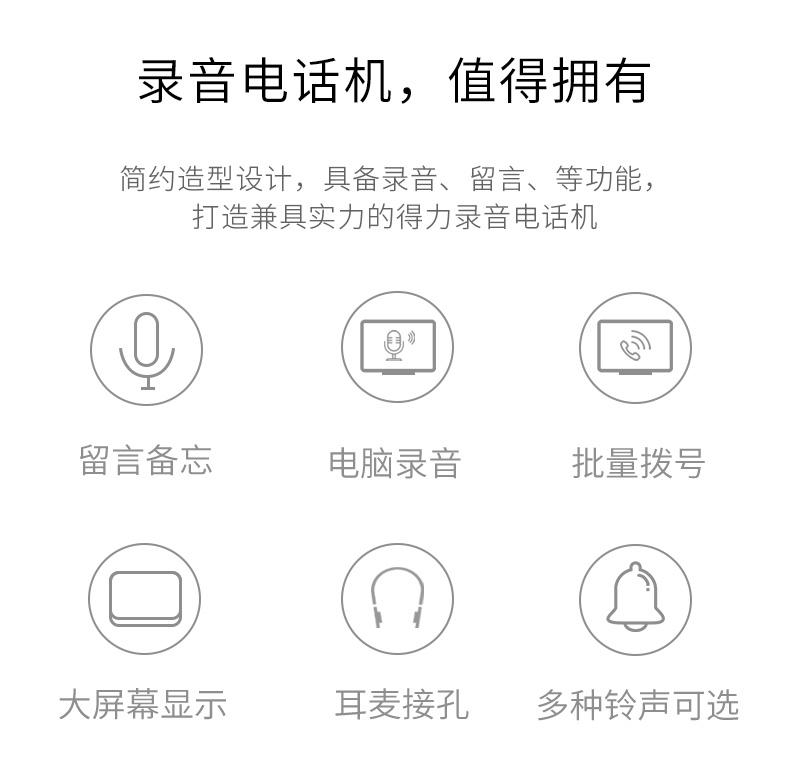 录音电话机，值得拥有

简约造型设计，具备录音、留言、等功能，
打造兼具实力的得力录音电话机

留言备忘

电脑录音

批量拨号

大屏幕显示

耳麦接孔

多种铃声可选