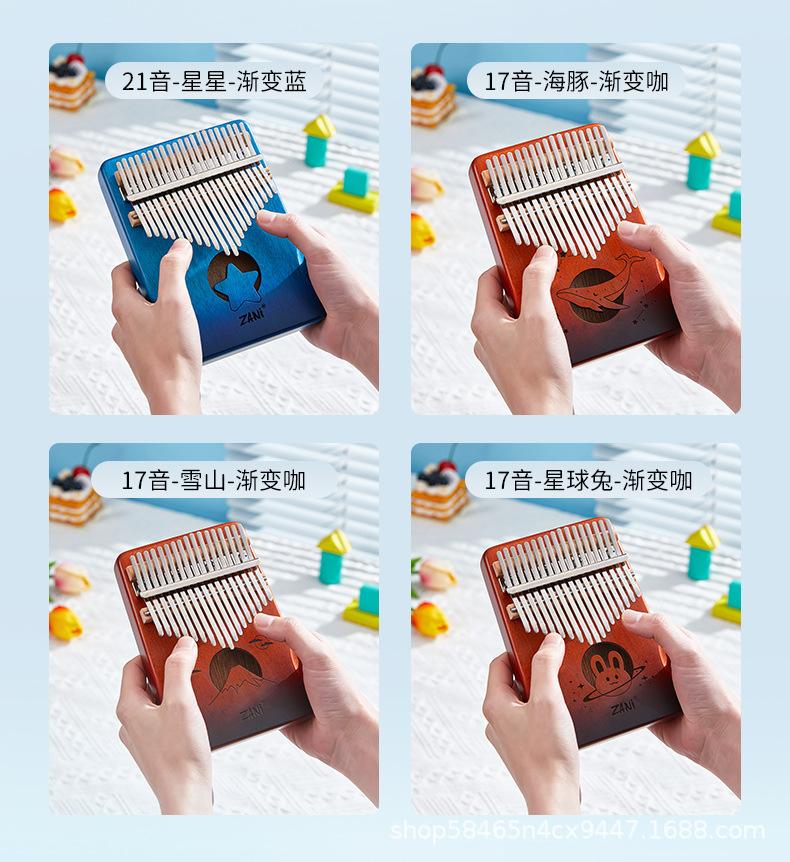 21音-星星-渐变蓝

ZANI

17音-海豚-渐变咖

17音-雪山-渐变咖

ZANI

17音-星球兔-渐变咖

ZANI

shop58465n4cx9447.1688.com