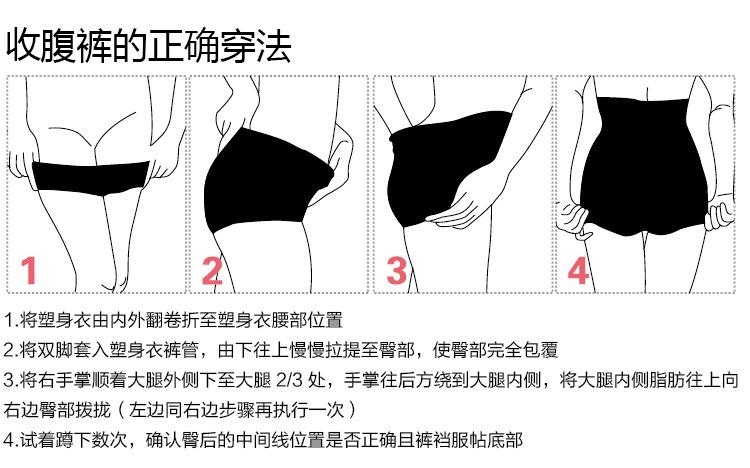 收腹裤的正确穿法

1

2

3

4

1.将塑身衣由内外翻卷折至塑身衣腰部位置

2.将双脚套入塑身衣裤管，由下往上慢慢拉提至臀部，使臀部完全包覆

3.将右手掌顺着大腿外侧下至大腿 2/3 处，手掌往后方绕到大腿内侧，将大腿内侧脂肪往上向右边臀部拨拢（左边同右边步骤再执行一次）

4.试着蹲下数次，确认臀后的中间线位置是否正确且裤裆服帖底部