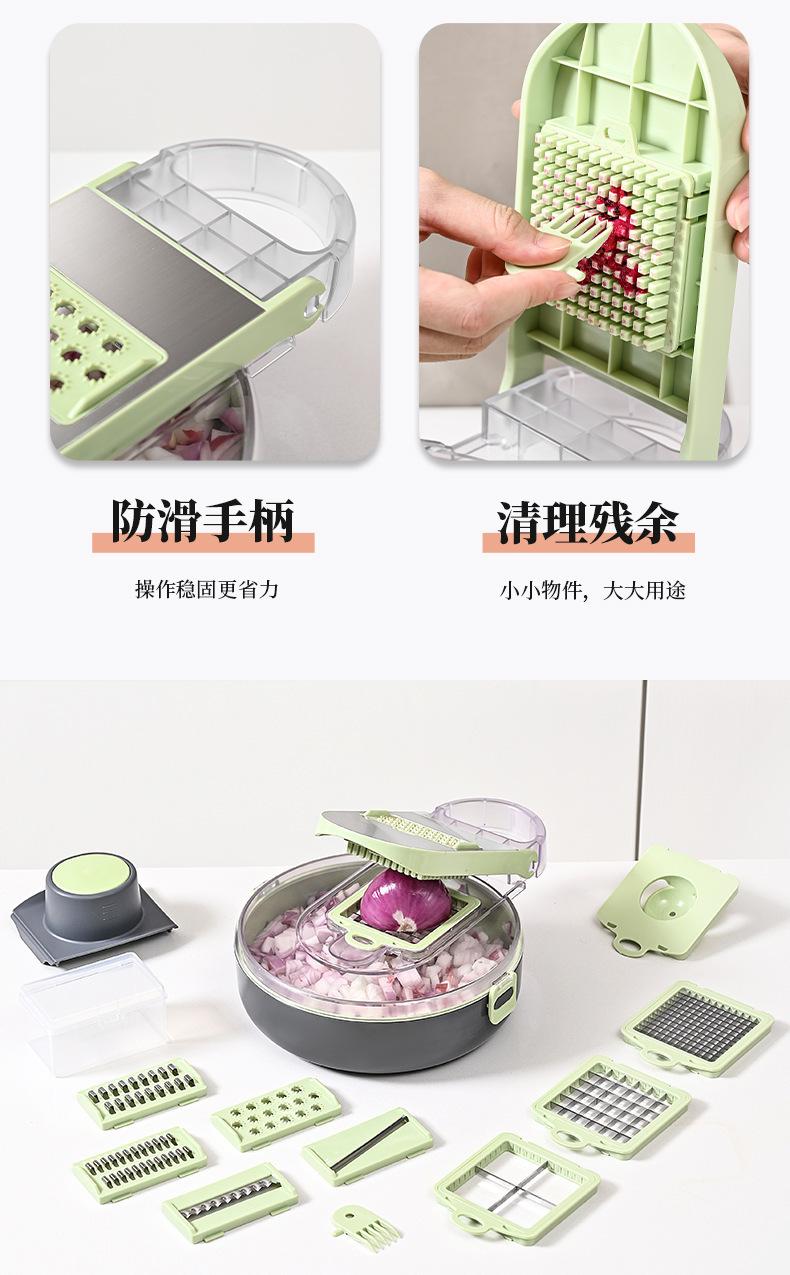 防滑手柄

操作稳固更省力

清理残余

小小物件，大大用途