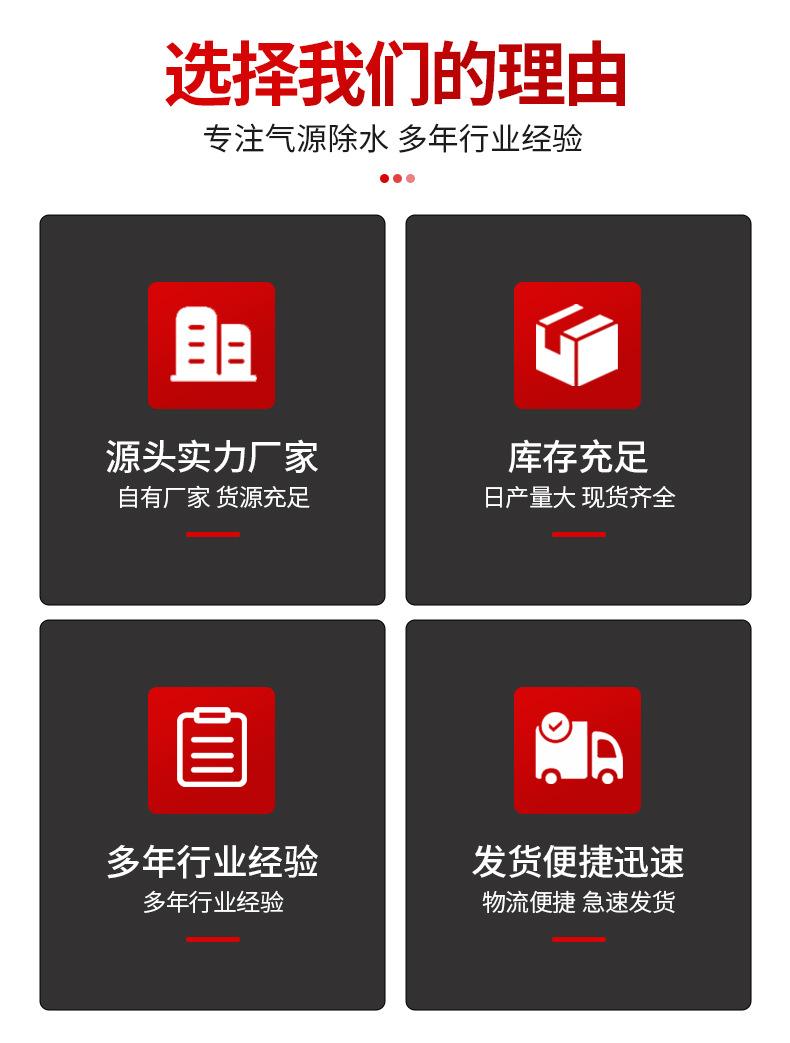 选择我们的理由

专注气源除水 多年行业经验

源头实力厂家

自有厂家 货源充足

库存充足

日产量大 现货齐全

多年行业经验

多年行业经验

发货便捷迅速

物流便捷 急速发货