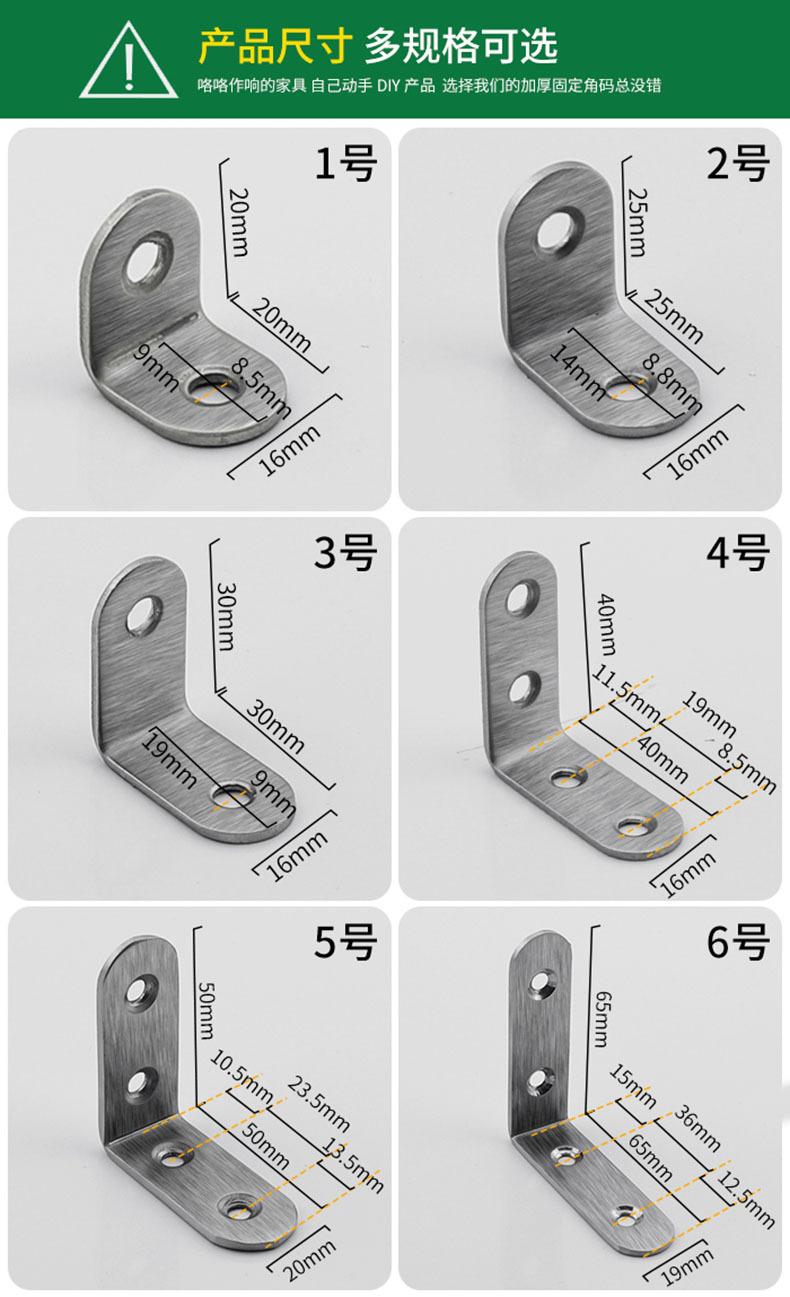 产品尺寸 多规格可选
咯咯作响的家具 自己动手 DIY 产品 选择我们的加厚固定角码总没错

1号
20mm
20mm
9mm
8.5mm
16mm

2号
25mm
25mm
14mm
8.8mm
16mm

3号
30mm
30mm
19mm
9mm
16mm

4号
40mm
11.5mm
19mm
40mm
8.5mm
16mm

5号
50mm
10.5mm
23.5mm
50mm
13.5mm
20mm

6号
65mm
15mm
36mm
65mm
12.5mm
19mm