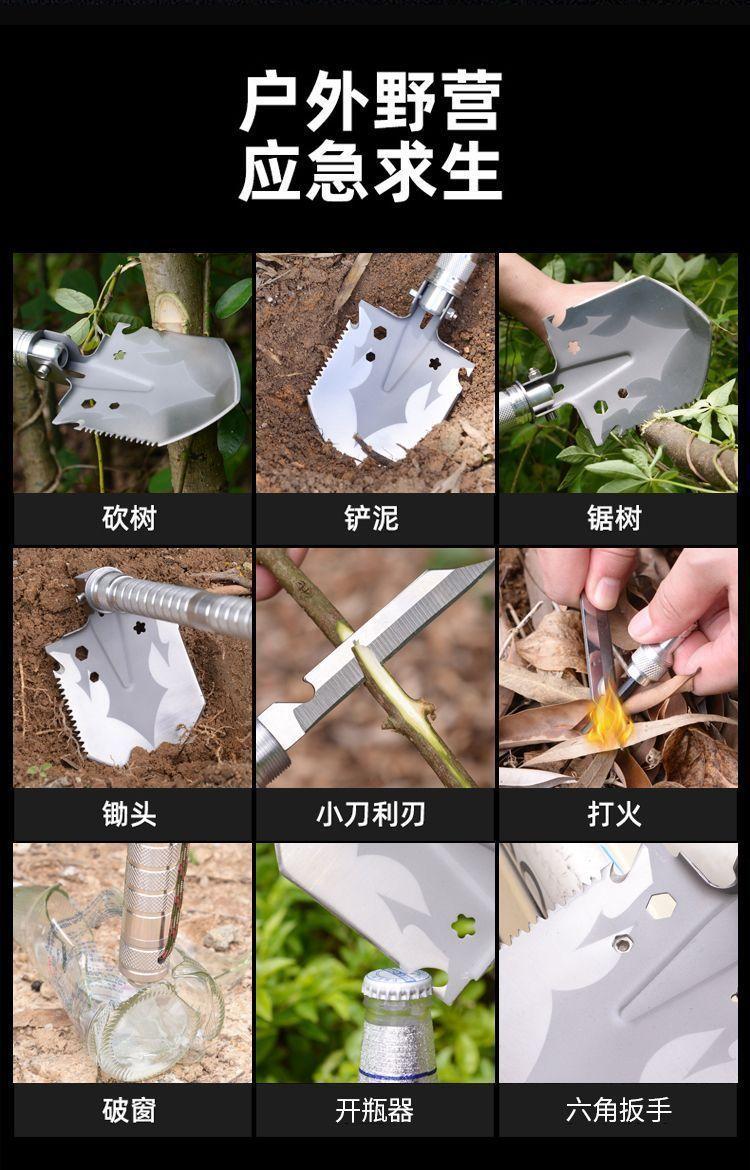 户外野营
应急求生

砍树

铲泥

锯树

锄头

小刀利刃

打火

破窗

开瓶器

六角扳手