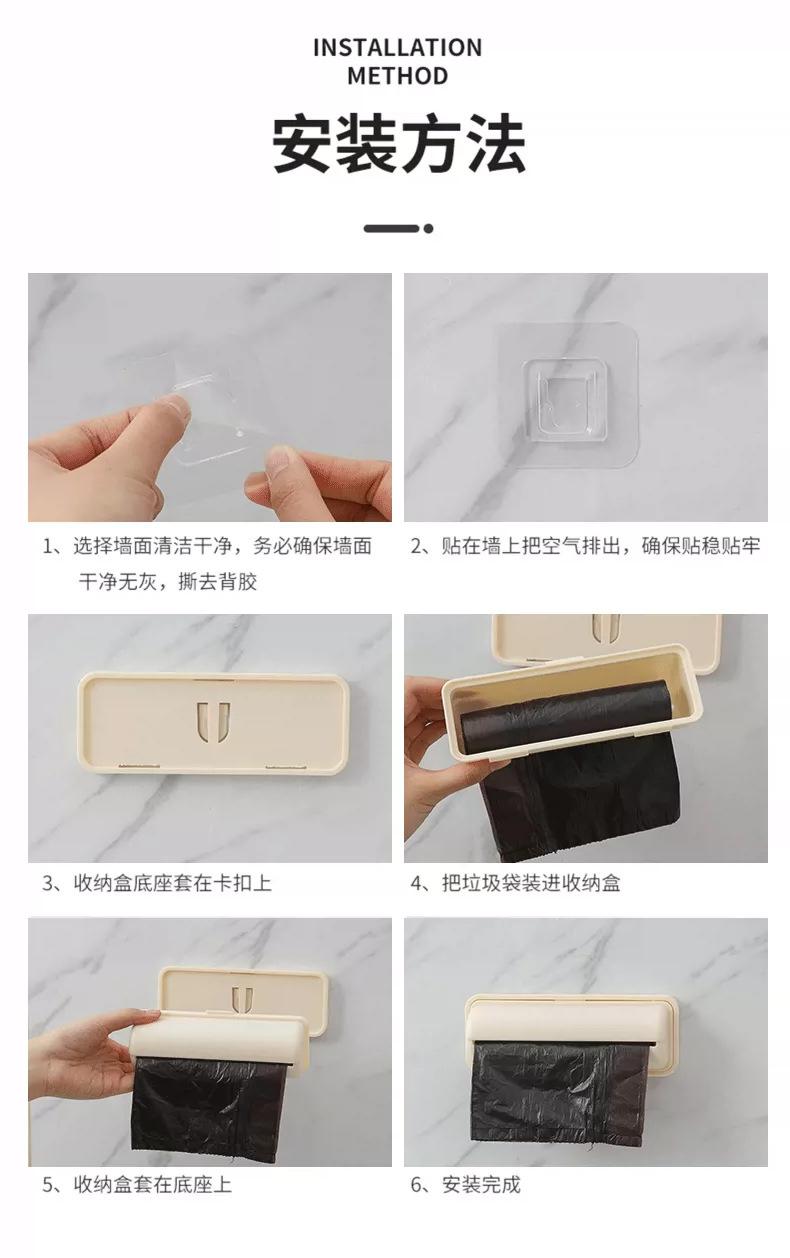 INSTALLATION METHOD

安装方法

1、选择墙面清洁干净，务必确保墙面干净无灰，撕去背胶

2、贴在墙上把空气排出，确保贴稳贴牢

3、收纳盒底座套在卡扣上

4、把垃圾袋装进收纳盒

5、收纳盒套在底座上

6、安装完成