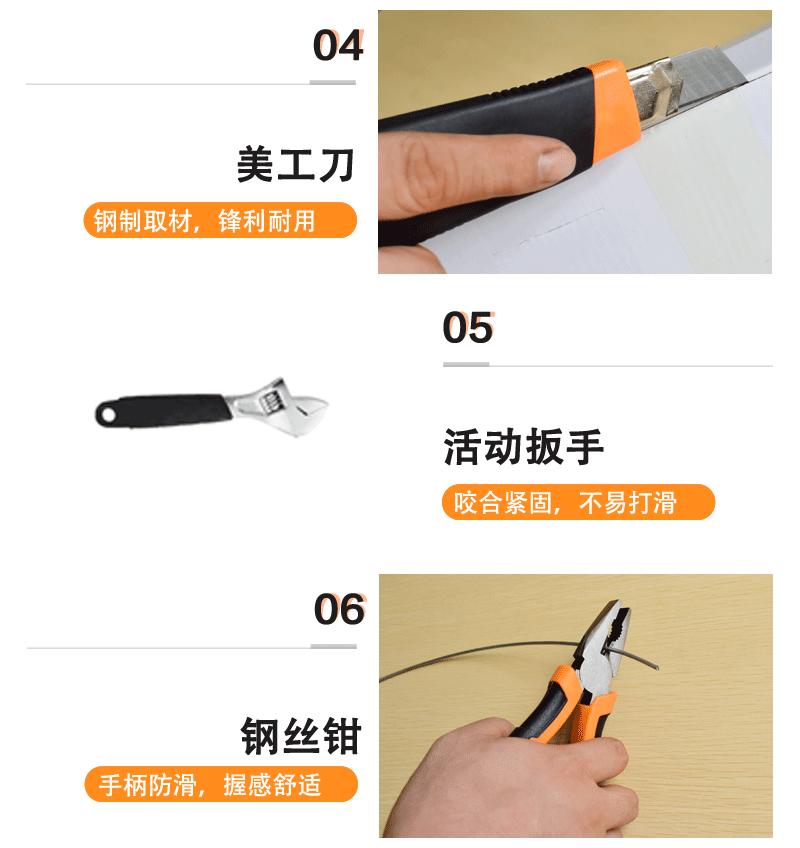 04

美工刀

钢制取材，锋利耐用

05

活动扳手

咬合紧固，不易打滑

06

钢丝钳

手柄防滑，握感舒适