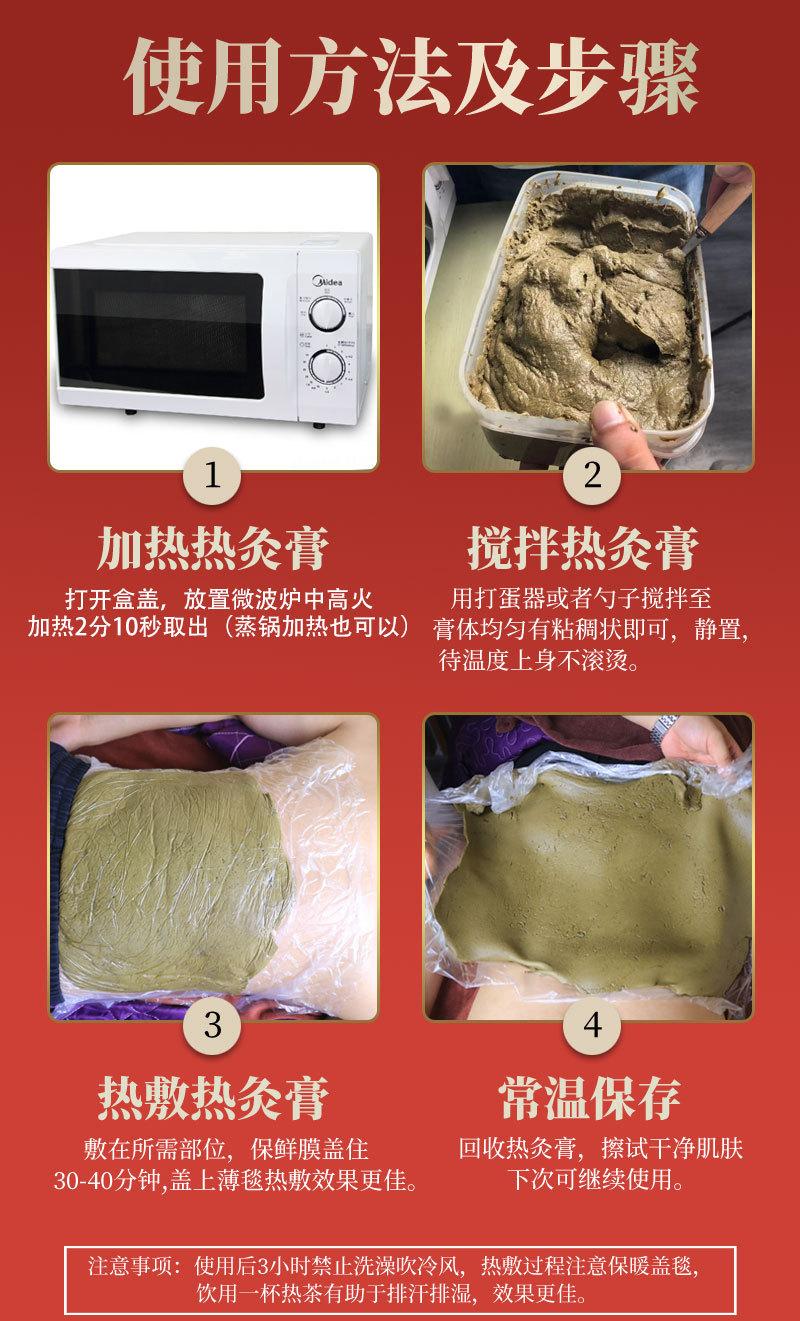 使用方法及步骤

Midea

1

加热热灸膏

打开盒盖，放置微波炉中高火加热2分10秒取出（蒸锅加热也可以）

2

搅拌热灸膏

用打蛋器或者勺子搅拌至膏体均匀有粘稠状即可，静置，待温度上身不滚烫。

3

热敷热灸膏

敷在所需部位，保鲜膜盖住30-40分钟,盖上薄毯热敷效果更佳。

4

常温保存

回收热灸膏，擦试干净肌肤下次可继续使用。

注意事项：使用后3小时禁止洗澡吹冷风，热敷过程注意保暖盖毯，饮用一杯热茶有助于排汗排湿，效果更佳。