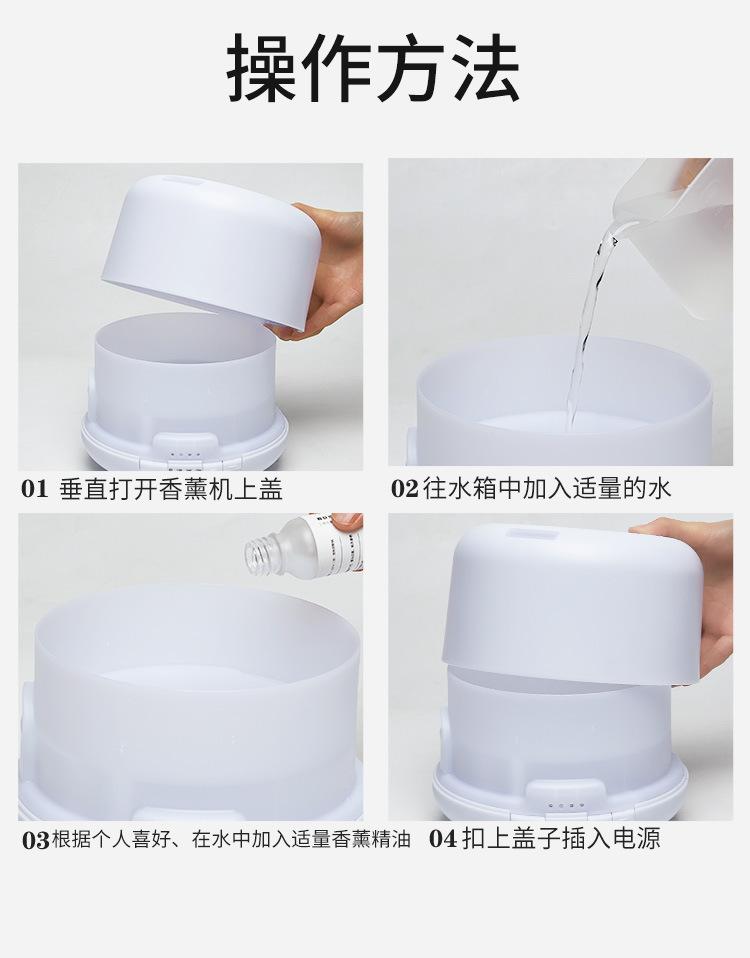 操作方法

01 垂直打开香薰机上盖

02 往水箱中加入适量的水

03 根据个人喜好、在水中加入适量香薰精油

04 扣上盖子插入电源