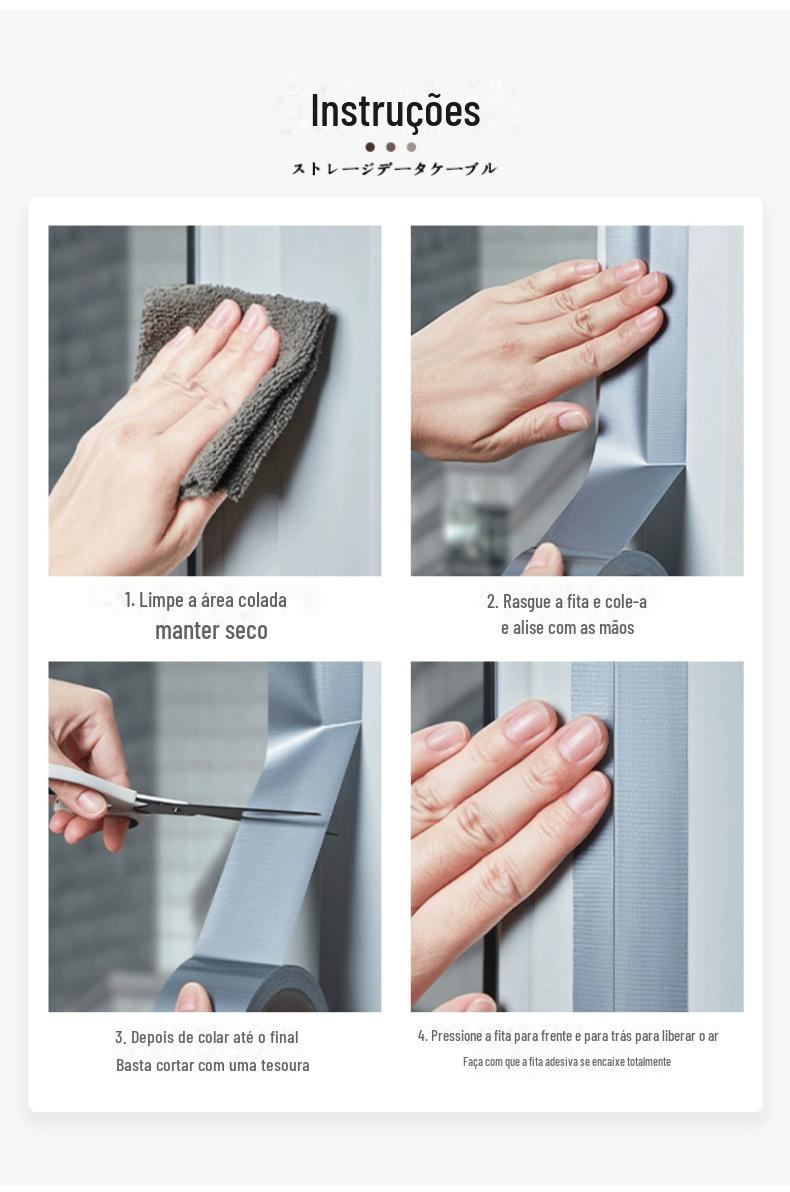 Instruções

ストレージデータケーブル

1. Limpe a área colada
manter seco

2. Rasgue a fita e cole-a
e alise com as mãos

3. Depois de colar até o final
Basta cortar com uma tesoura

4. Pressione a fita para frente e para trás para liberar o ar
Faça com que a fita adesiva se encaixe totalmente