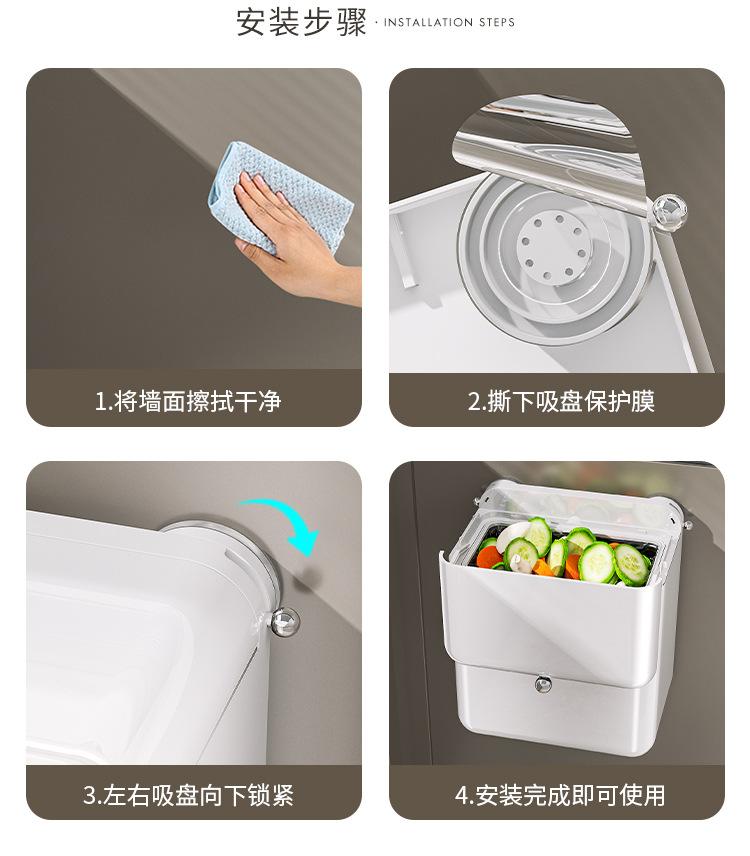 安装步骤 · INSTALLATION STEPS

1.将墙面擦拭干净

2.撕下吸盘保护膜

3.左右吸盘向下锁紧

4.安装完成即可使用