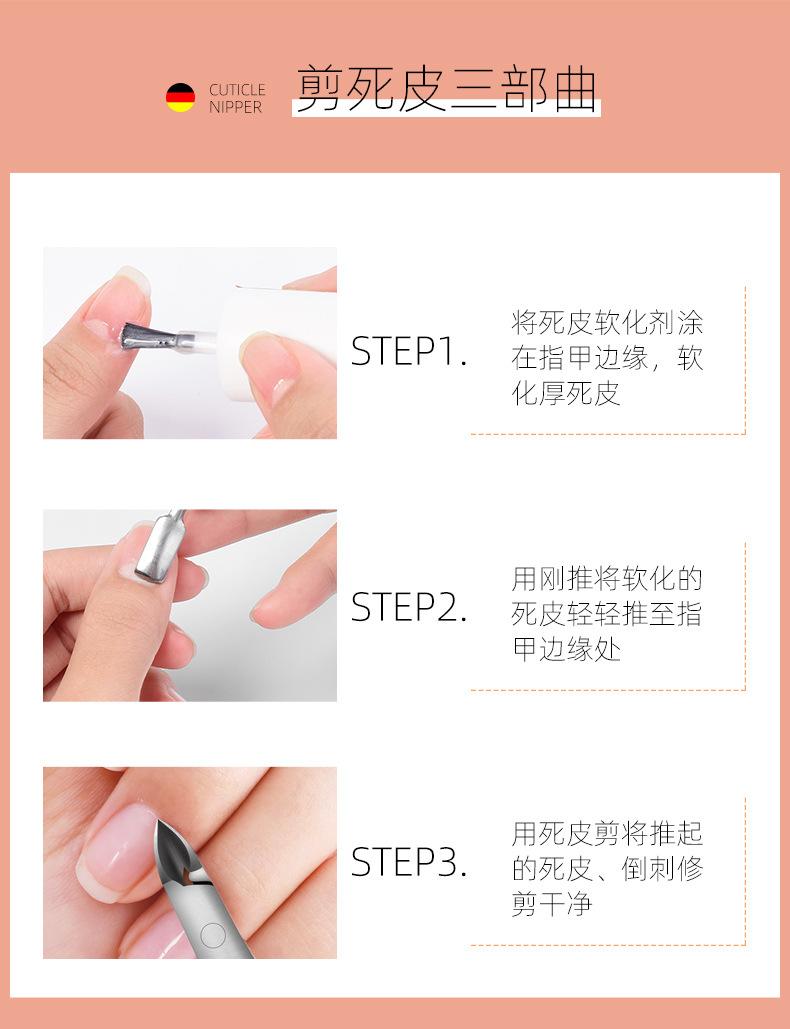 CUTICLE NIPPER

剪死皮三部曲

STEP1.

将死皮软化剂涂在指甲边缘，软化厚死皮

STEP2.

用刚推将软化的死皮轻轻推至指甲边缘处

STEP3.

用死皮剪将推起的死皮、倒刺修剪干净