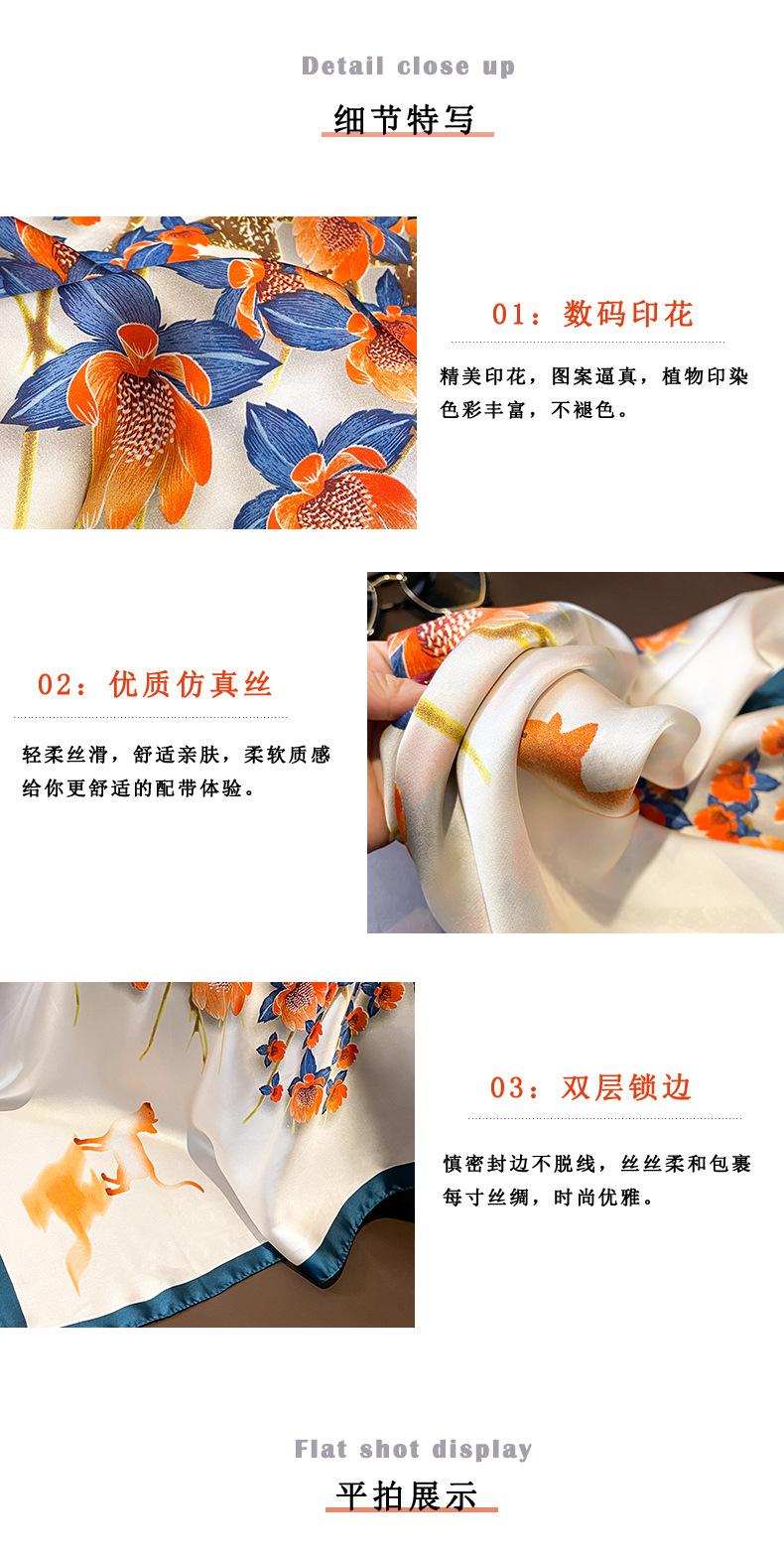 Detail close up

细节特写

01：数码印花

精美印花，图案逼真，植物印染色彩丰富，不褪色。

02：优质仿真丝

轻柔丝滑，舒适亲肤，柔软质感给你更舒适的配带体验。

03：双层锁边

慎密封边不脱线，丝丝柔和包裹每寸丝绸，时尚优雅。

Flat shot display

平拍展示