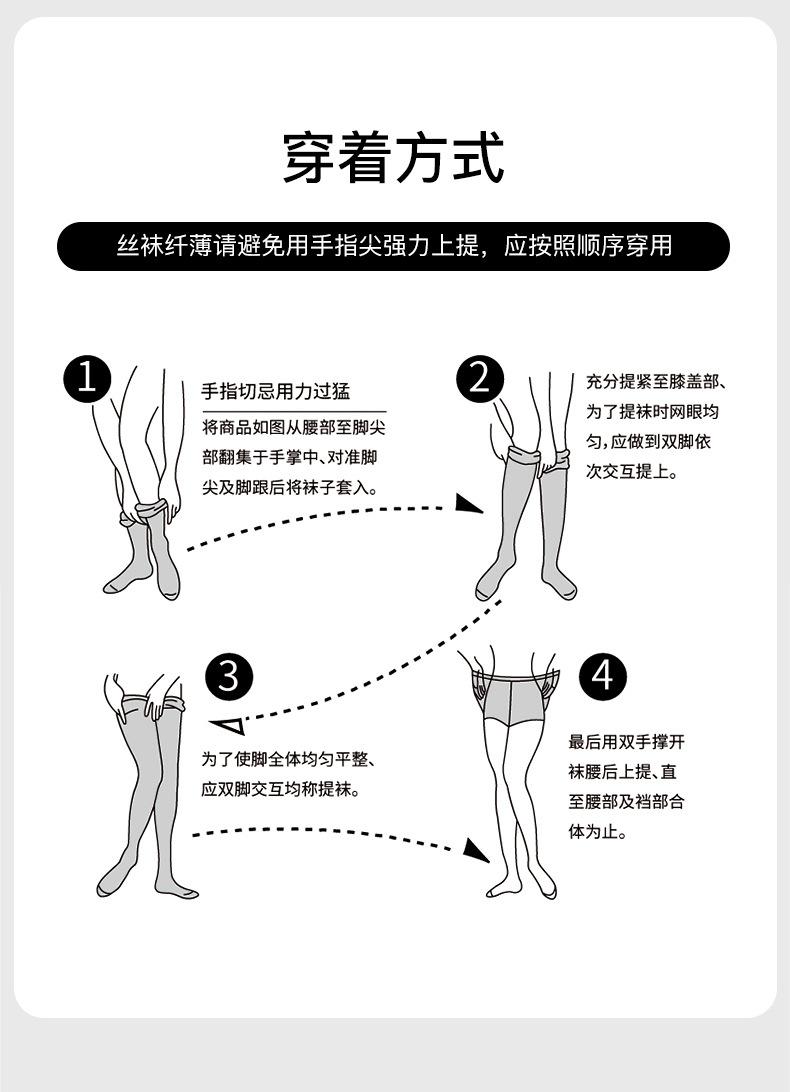 穿着方式

丝袜纤薄请避免用手指尖强力上提，应按照顺序穿用

1

手指切忌用力过猛

将商品如图从腰部至脚尖部翻集于手掌中、对准脚尖及脚跟后将袜子套入。

2

充分提紧至膝盖部、为了提袜时网眼均匀，应做到双脚依次交互提上。

3

为了使脚全体均匀平整、应双脚交互均称提袜。

4

最后用双手撑开袜腰后上提、直至腰部及裆部合体为止。