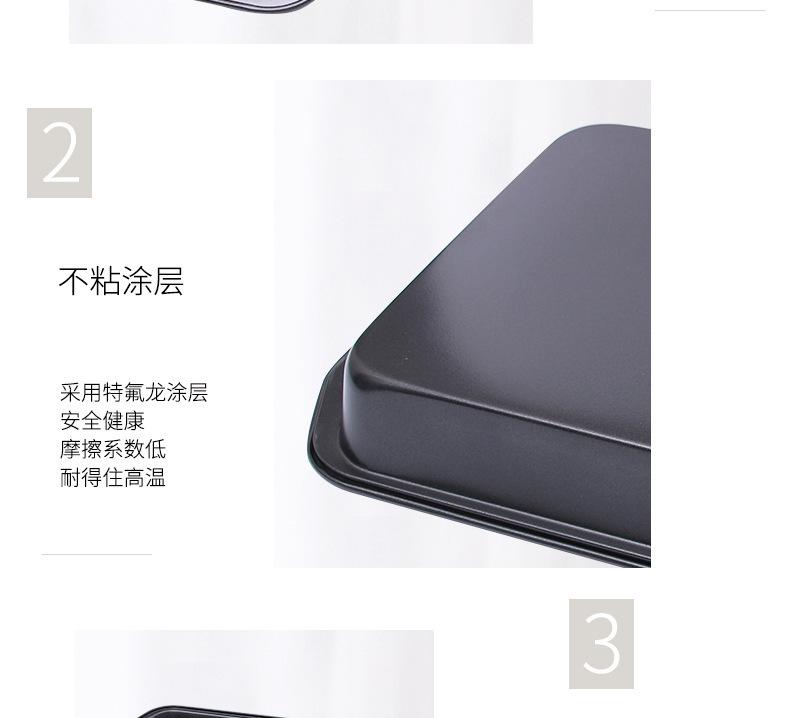 2

不粘涂层

采用特氟龙涂层
安全健康
摩擦系数低
耐得住高温

3