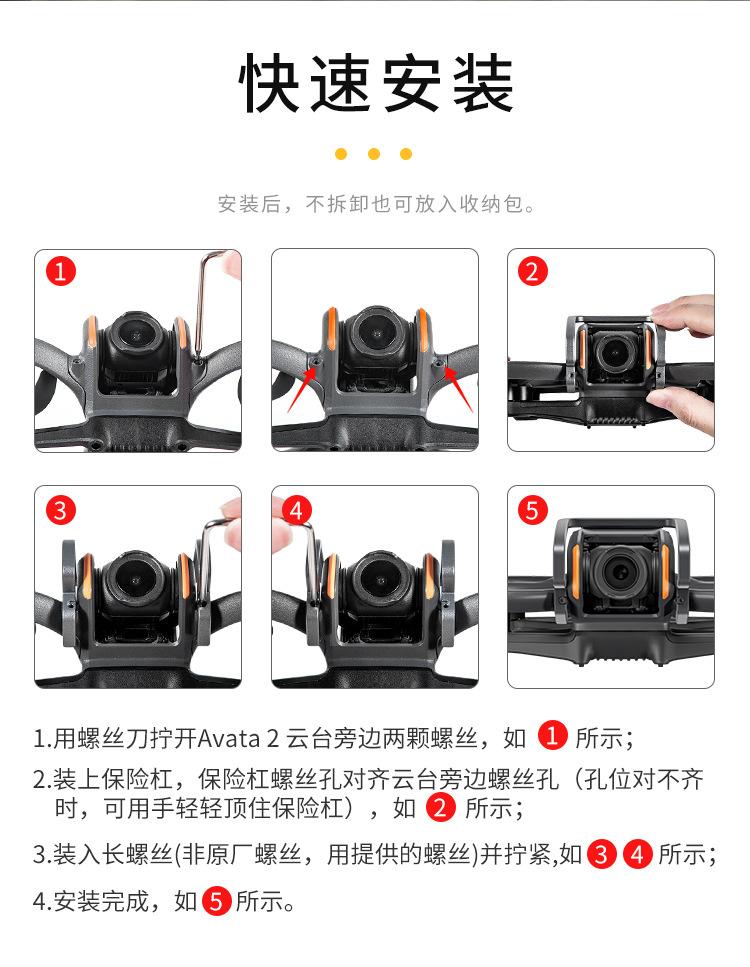 快速安装

安装后，不拆卸也可放入收纳包。

1

2

3

4

5

1.用螺丝刀拧开Avata 2 云台旁边两颗螺丝，如 1 所示；

2.装上保险杠，保险杠螺丝孔对齐云台旁边螺丝孔（孔位对不齐时，可用手轻轻顶住保险杠），如 2 所示；

3.装入长螺丝(非原厂螺丝，用提供的螺丝)并拧紧,如 3 4 所示；

4.安装完成，如 5 所示。