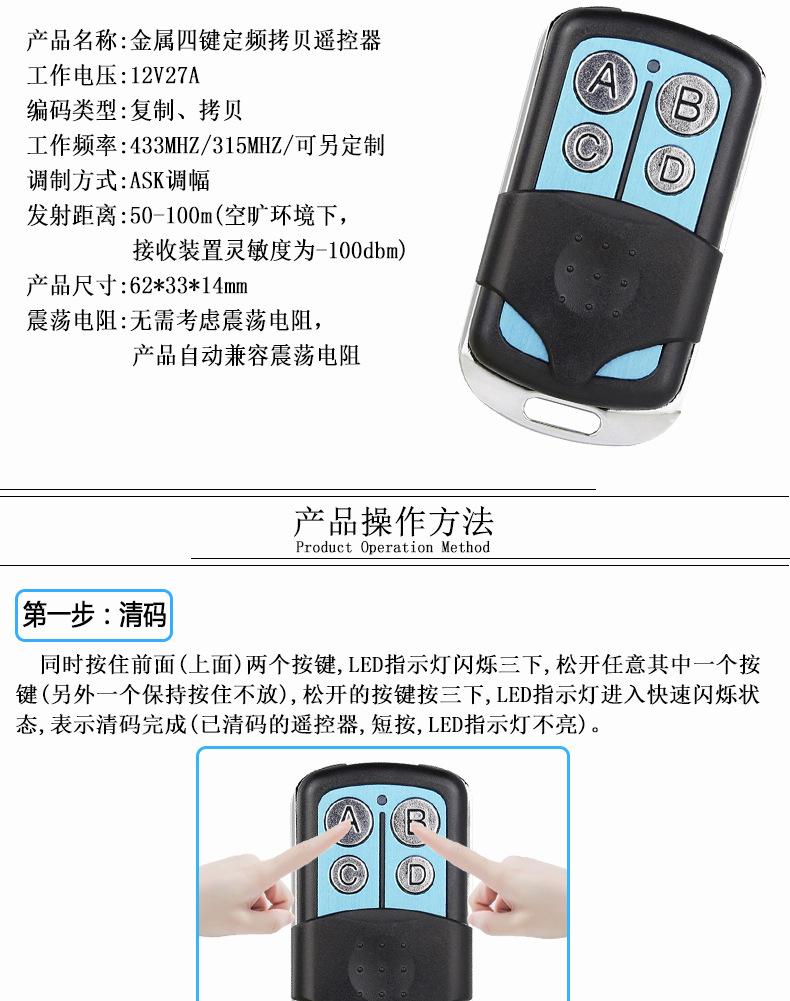 产品名称:金属四键定频拷贝遥控器
工作电压:12V27A
编码类型:复制、拷贝
工作频率:433MHZ/315MHZ/可另定制
调制方式:ASK调幅
发射距离:50-100m(空旷环境下，接收装置灵敏度为-100dbm)
产品尺寸:62*33*14mm
震荡电阻:无需考虑震荡电阻，产品自动兼容震荡电阻

A B C D

产品操作方法
Product Operation Method

第一步：清码

同时按住前面(上面)两个按键,LED指示灯闪烁三下,松开任意其中一个按键(另外一个保持按住不放),松开的按键按三下,LED指示灯进入快速闪烁状态,表示清码完成(已清码的遥控器,短按,LED指示灯不亮)。

A B C D